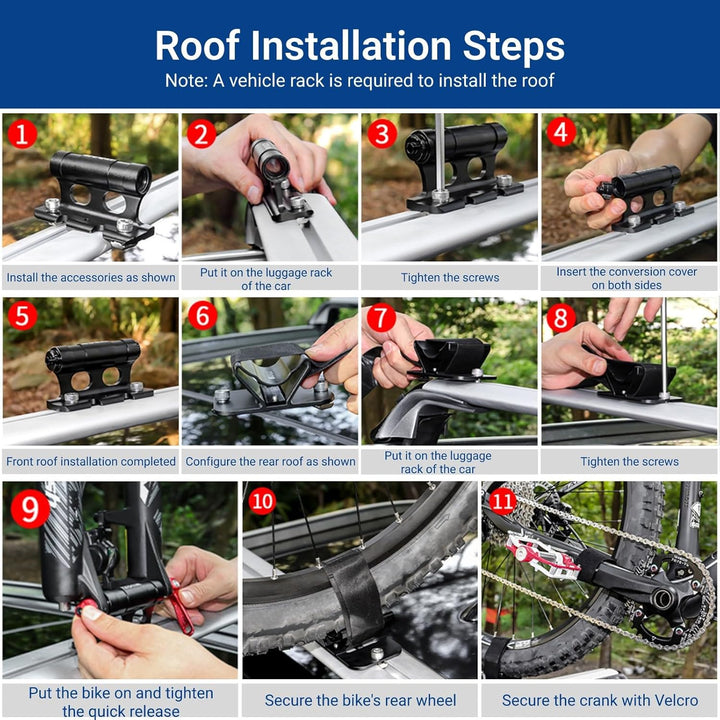 Roof Installation Steps
Note: A vehicle rack is required to install the roof

1
Install the accessories as shown

2
Put it on the luggage rack of the car

3
Tighten the screws

4
Insert the conversion cover on both sides

5
Front roof installation completed

6
Configure the rear roof as shown

7
Put it on the luggage rack of the car

8
Tighten the screws

9
Put the bike on and tighten the quick release

10
Secure the bike's rear wheel

11
Secure the crank with Velcro