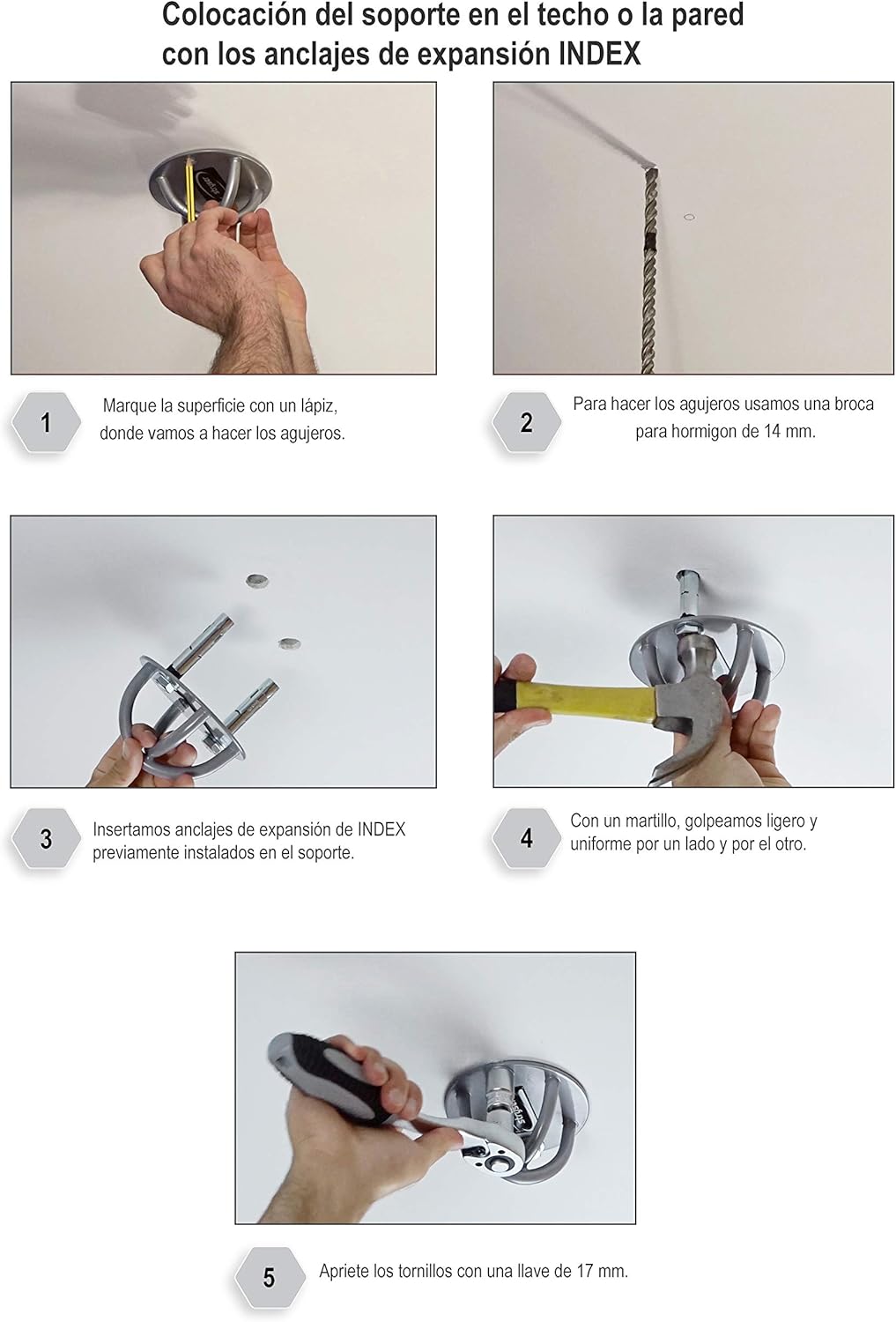 Colocación del soporte en el techo o la pared con los anclajes de expansión INDEX

1
Marque la superficie con un lápiz, donde vamos a hacer los agujeros.

2
Para hacer los agujeros usamos una broca para hormigon de 14 mm.

3
Insertamos anclajes de expansión de INDEX previamente instalados en el soporte.

4
Con un martillo, golpeamos ligero y uniforme por un lado y por el otro.

5
Apriete los tornillos con una llave de 17 mm.