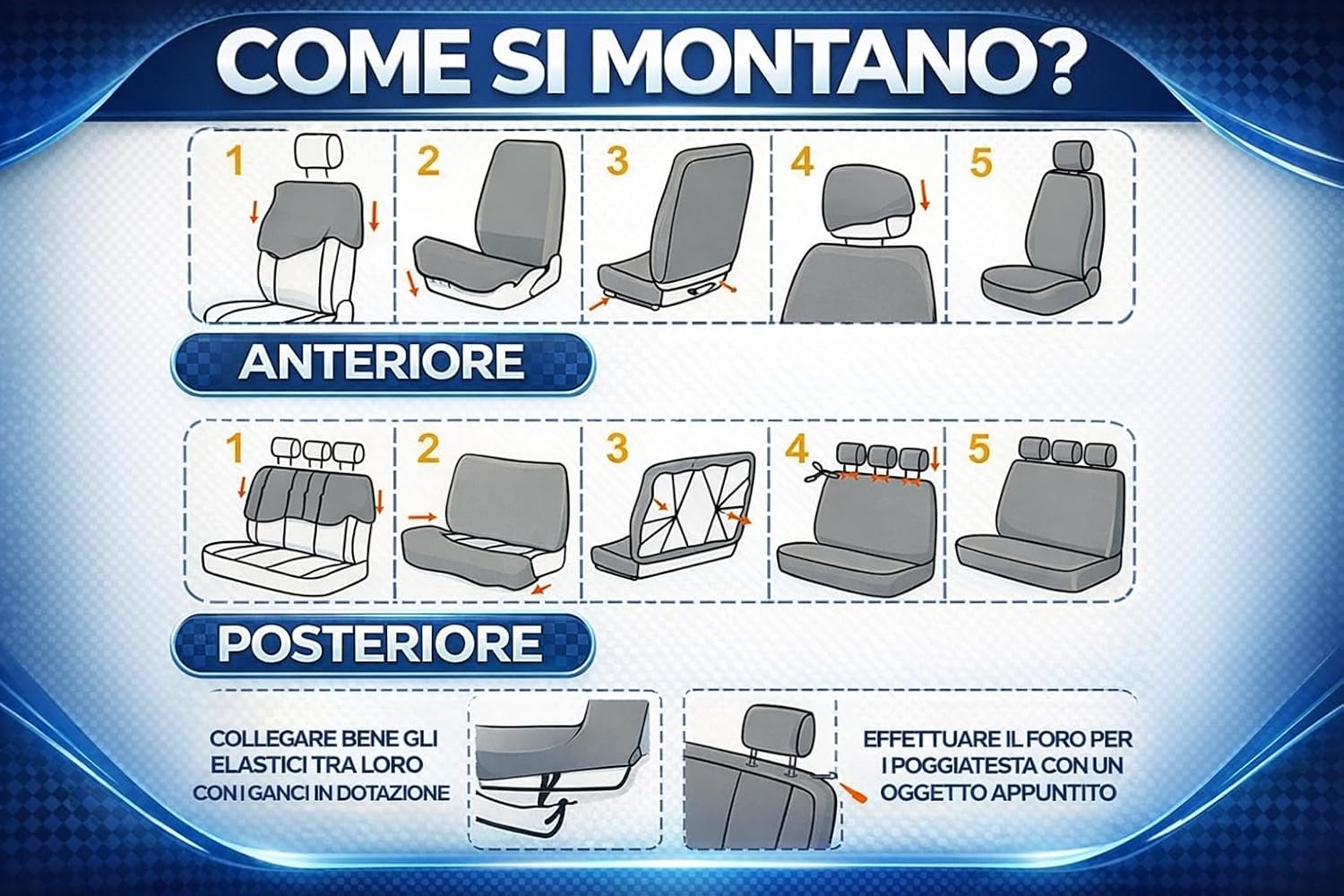 COME SI MONTANO?

1 2 3 4 5

ANTERIORE

1 2 3 4 5

POSTERIORE

COLLEGARE BENE GLI ELASTICI TRA LORO CON I GANCI IN DOTAZIONE

EFFETTUARE IL FORO PER I POGGIATESTA CON UN OGGETTO APPUNTITO