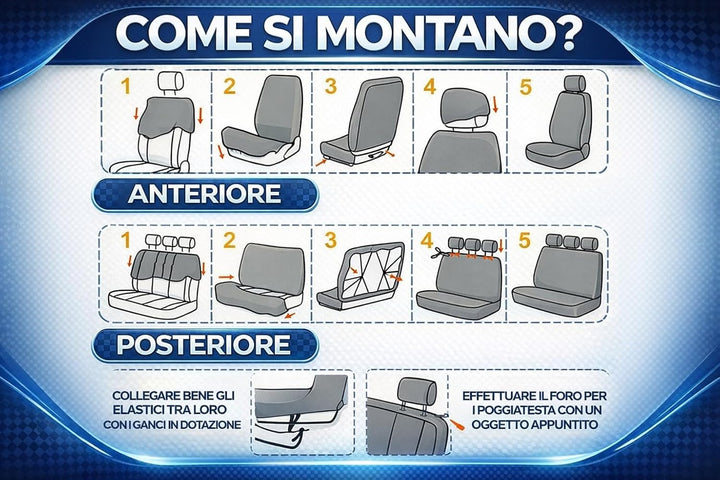 COME SI MONTANO?

1
2
3
4
5

ANTERIORE

1
2
3
4
5

POSTERIORE

COLLEGARE BENE GLI ELASTICI TRA LORO CON I GANCI IN DOTAZIONE

EFFETTUARE IL FORO PER I POGGIATESTA CON UN OGGETTO APPUNTITO