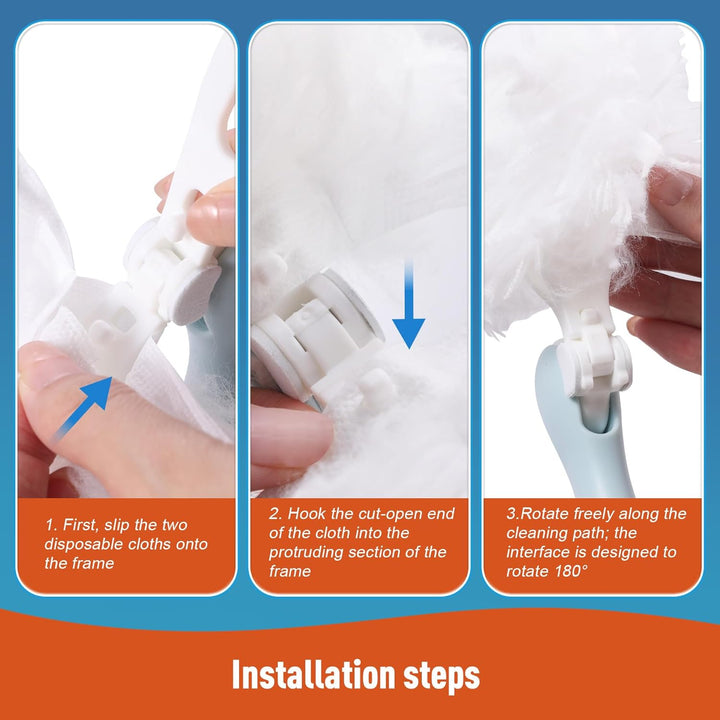 1. First, slip the two disposable cloths onto the frame

2. Hook the cut-open end of the cloth into the protruding section of the frame

3.Rotate freely along the cleaning path; the interface is designed to rotate 180°

Installation steps