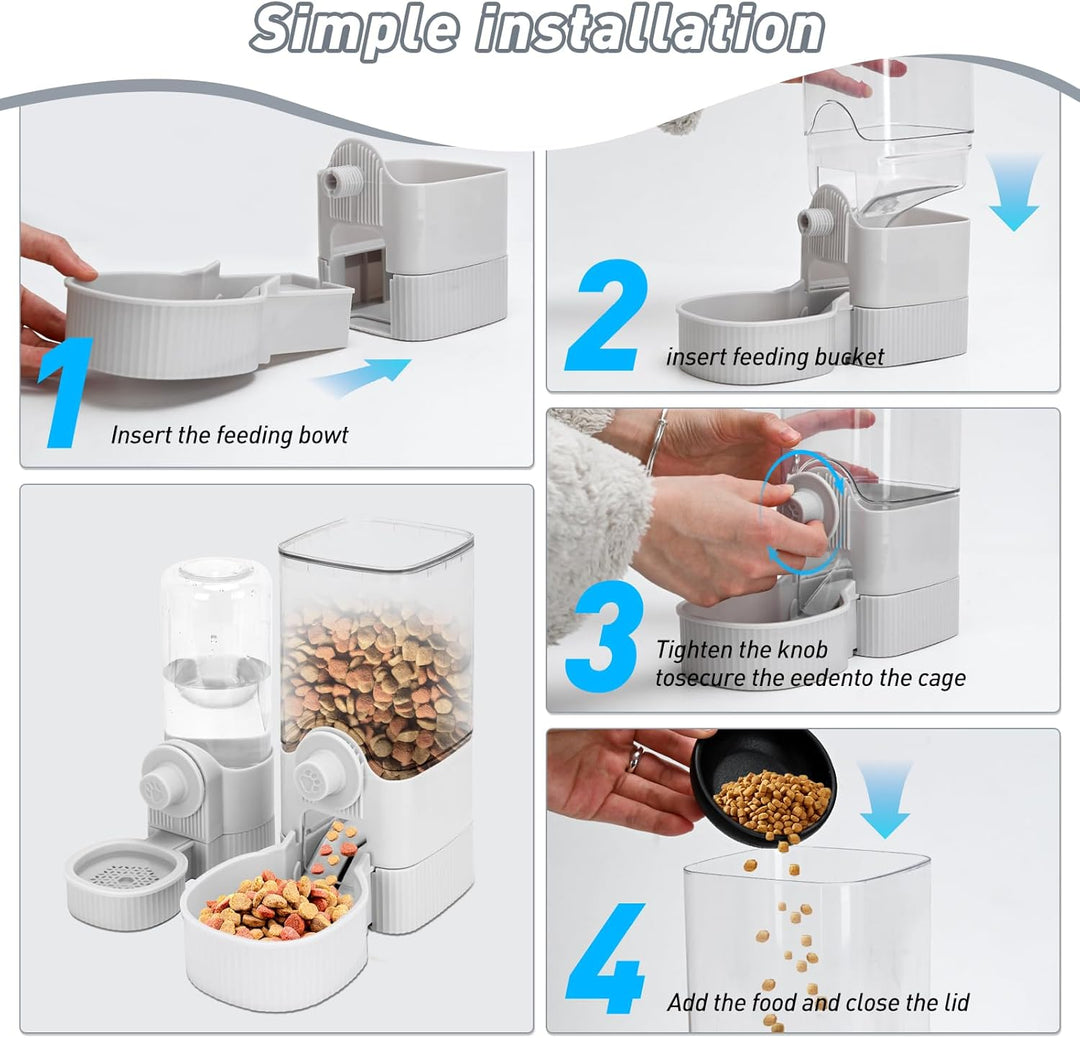 Simple installation

1
Insert the feeding bowt

2
insert feeding bucket

3
Tighten the knob tosecure the eedento the cage

4
Add the food and close the lid