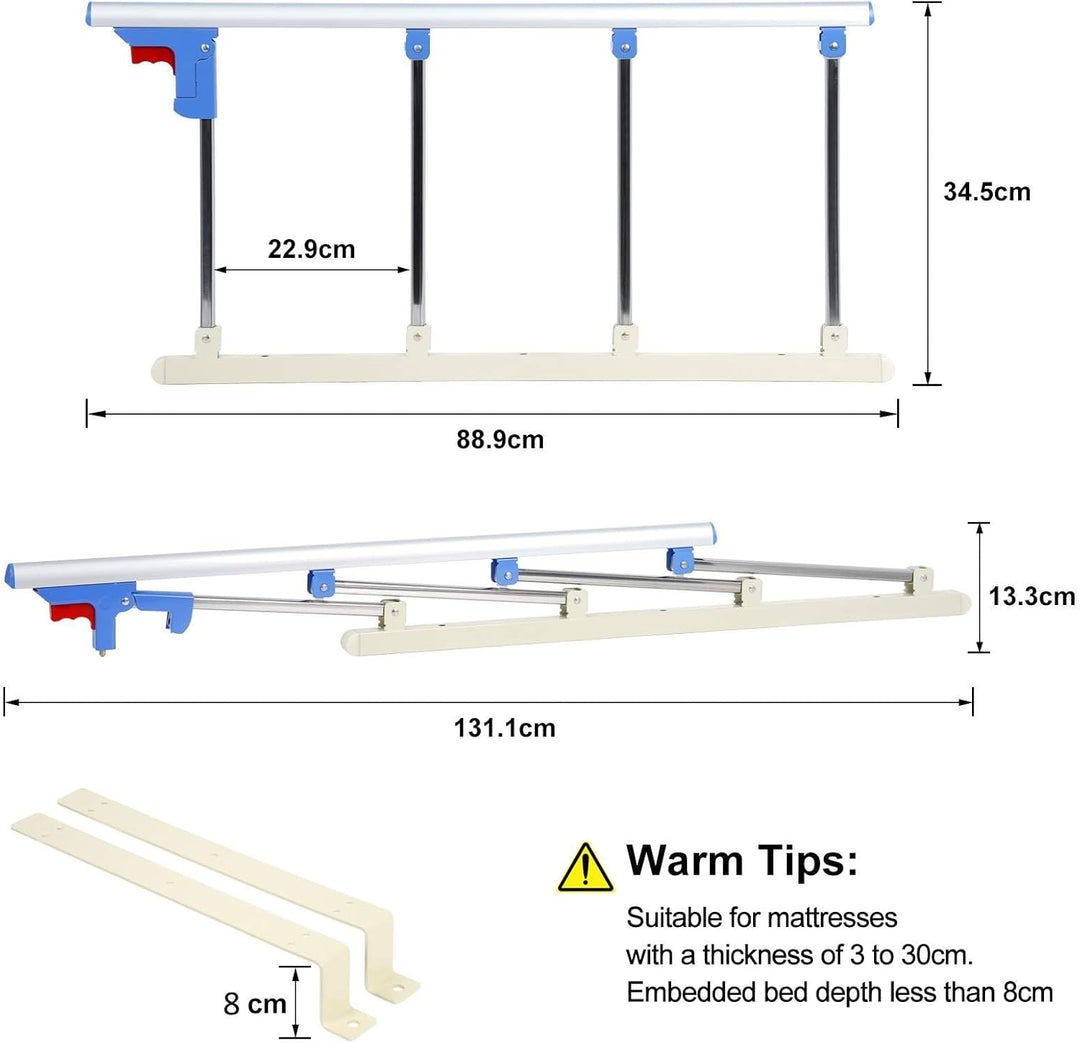 34.5cm

22.9cm

88.9cm

13.3cm

131.1cm

8 cm

Warm Tips:

Suitable for mattresses with a thickness of 3 to 30cm. Embedded bed depth less than 8cm