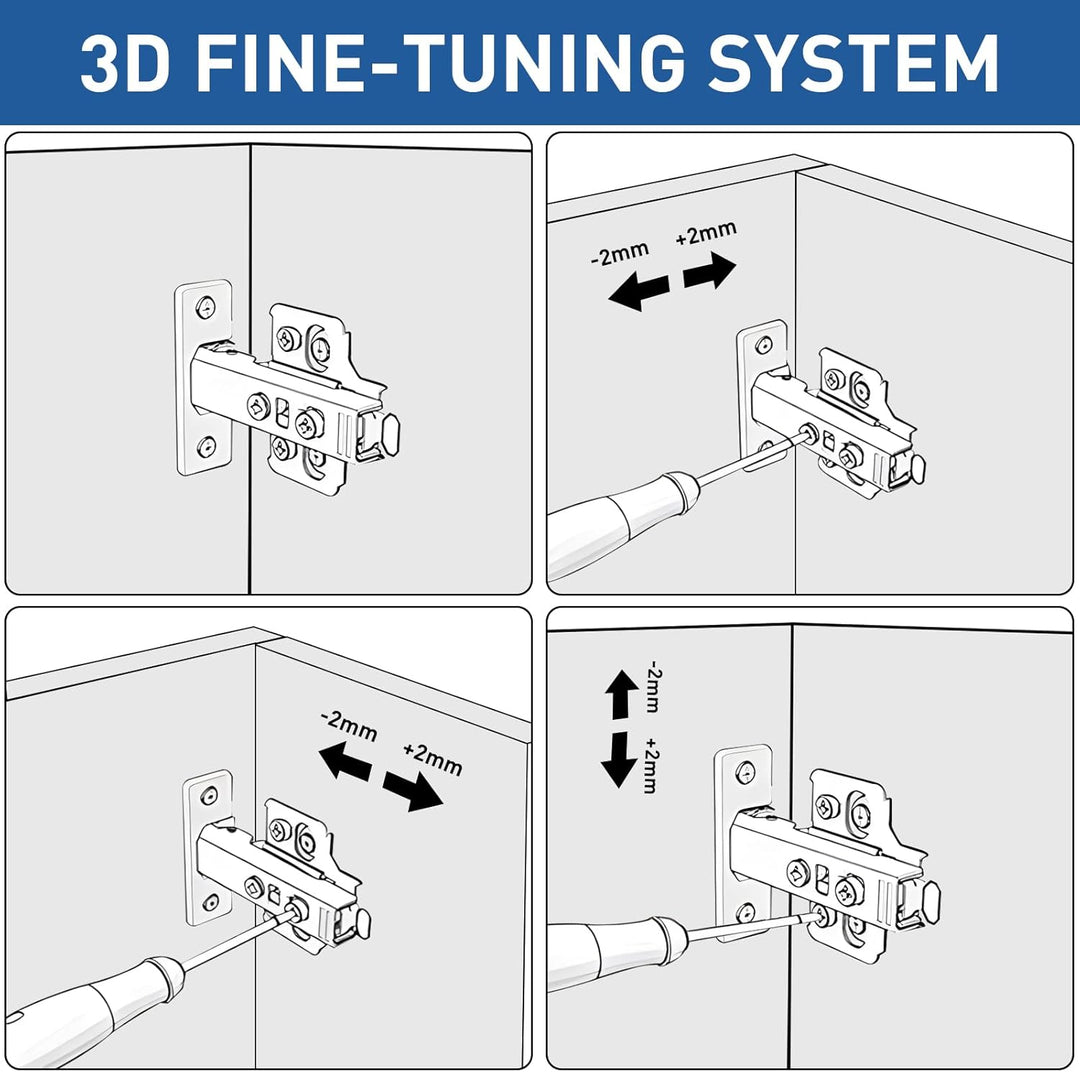 3D FINE-TUNING SYSTEM

-2mm +2mm

-2mm +2mm

-2mm +2mm