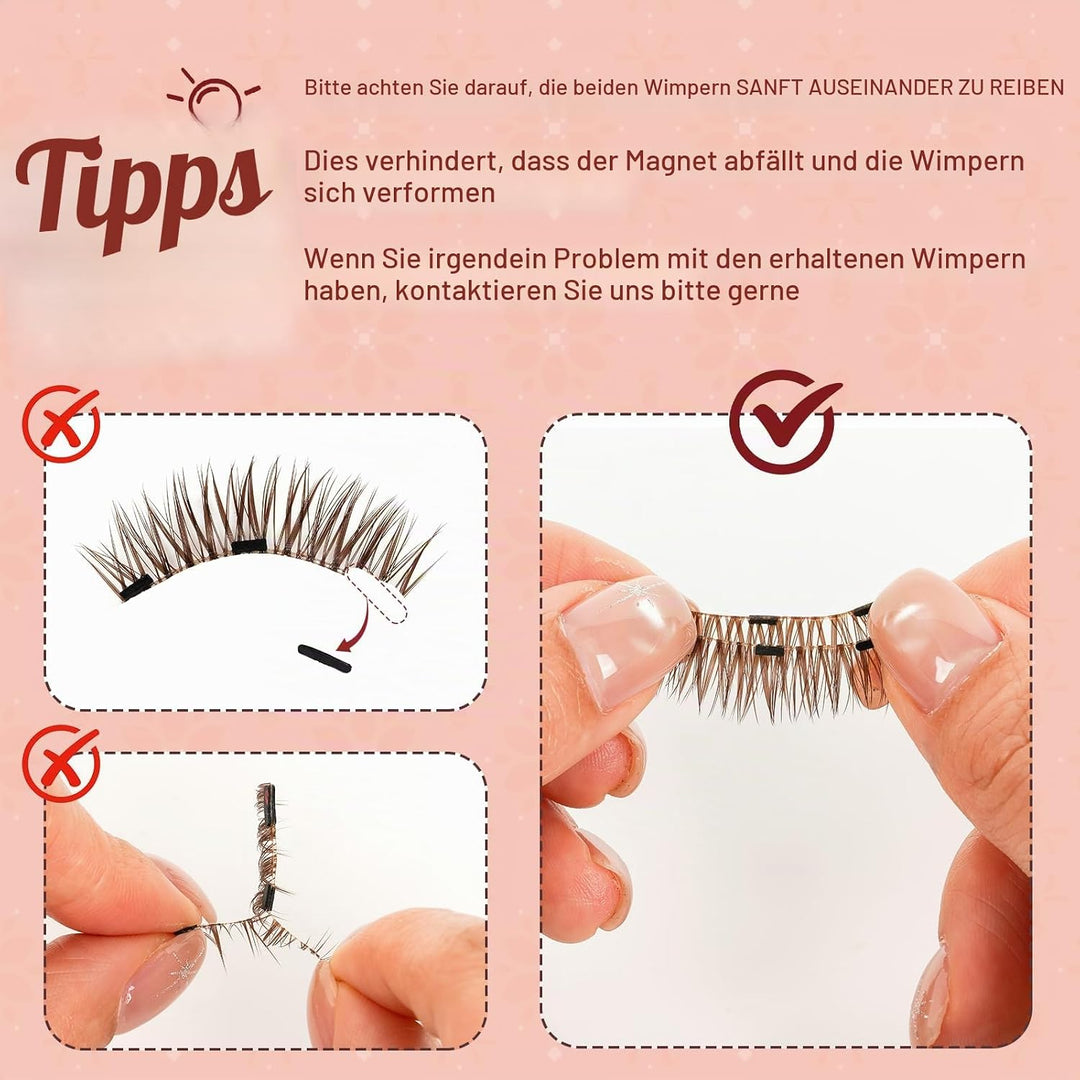 Tipps

Bitte achten Sie darauf, die beiden Wimpern SANFT AUSEINANDER ZU REIBEN

Dies verhindert, dass der Magnet abfällt und die Wimpern sich verformen

Wenn Sie irgendein Problem mit den erhaltenen Wimpern haben, kontaktieren Sie uns bitte gerne