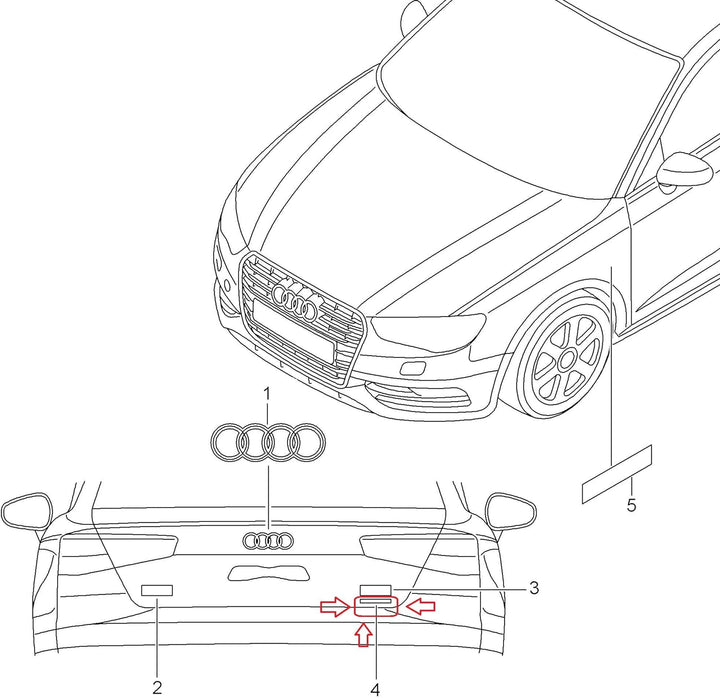 1
5
3
2
4