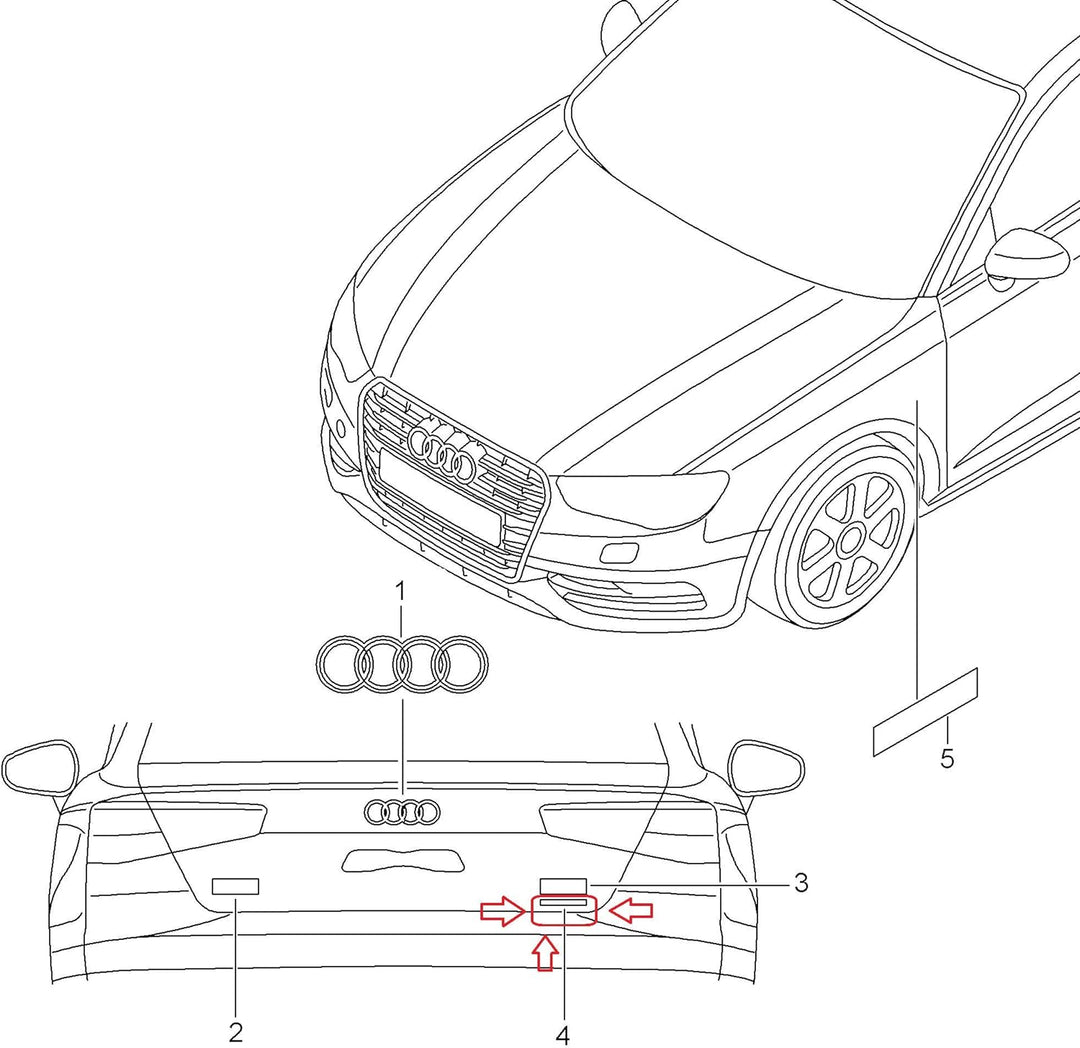 1
5
3
2
4