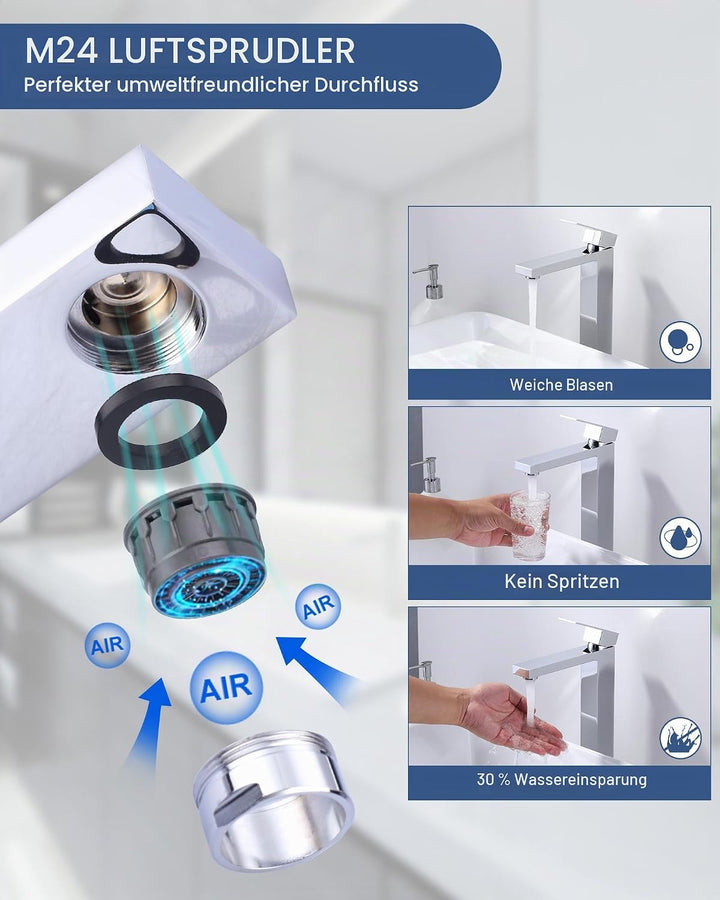 M24 LUFTSPRUDLER
Perfekter umweltfreundlicher Durchfluss

AIR

AIR

AIR

Weiche Blasen

Kein Spritzen

30 % Wassereinsparung