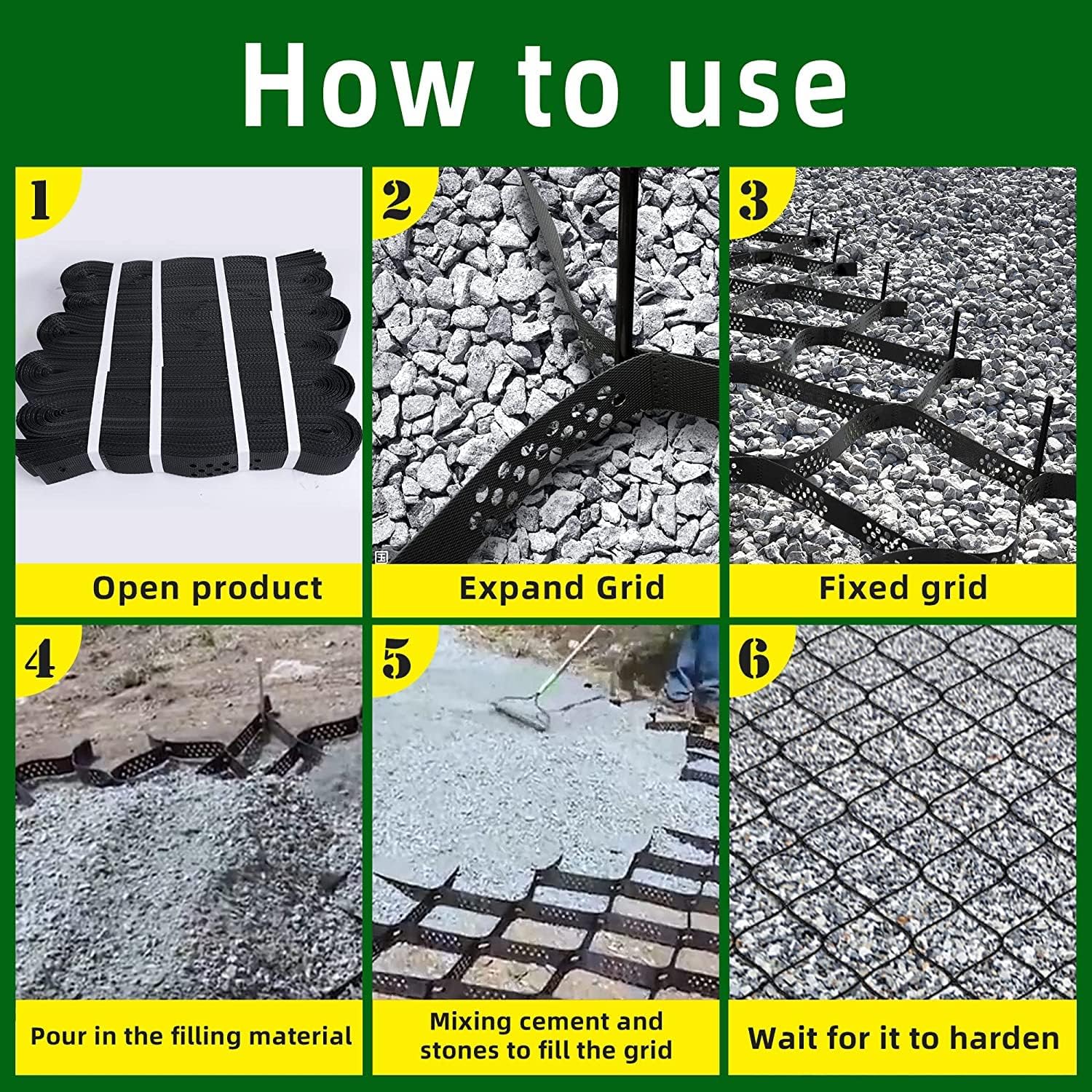 How to use

1

Open product

2

Expand Grid

3

Fixed grid

4

Pour in the filling material

5

Mixing cement and stones to fill the grid

6

Wait for it to harden