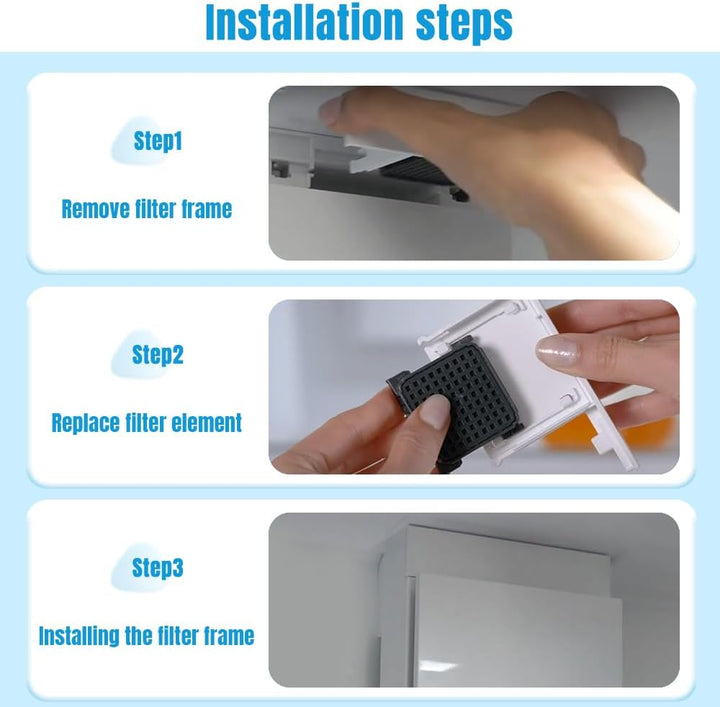 Installation steps

Step1

Remove filter frame

Step2

Replace filter element

Step3

Installing the filter frame