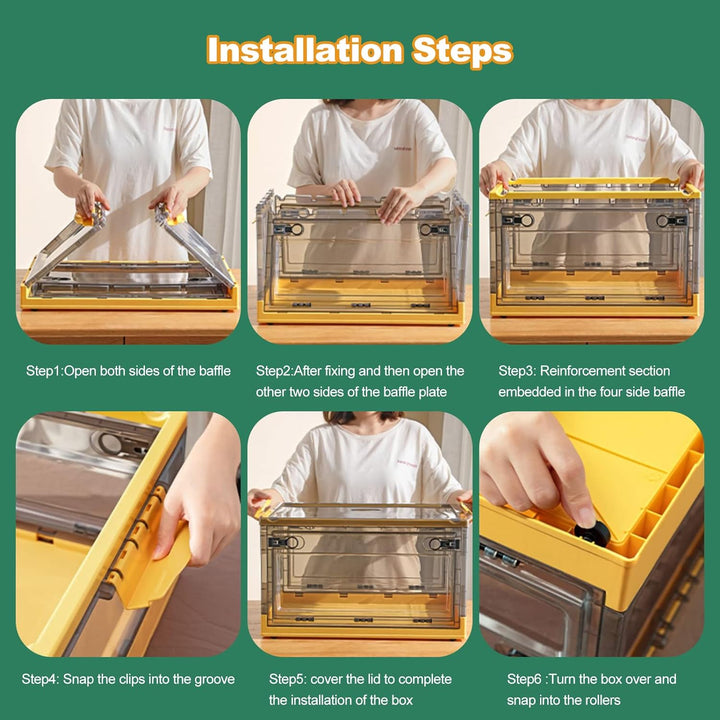 Installation Steps

Step1:Open both sides of the baffle

Step2:After fixing and then open the other two sides of the baffle plate

Step3: Reinforcement section embedded in the four side baffle

Step4: Snap the clips into the groove

Step5: cover the lid to complete the installation of the box

Step6 :Turn the box over and snap into the rollers