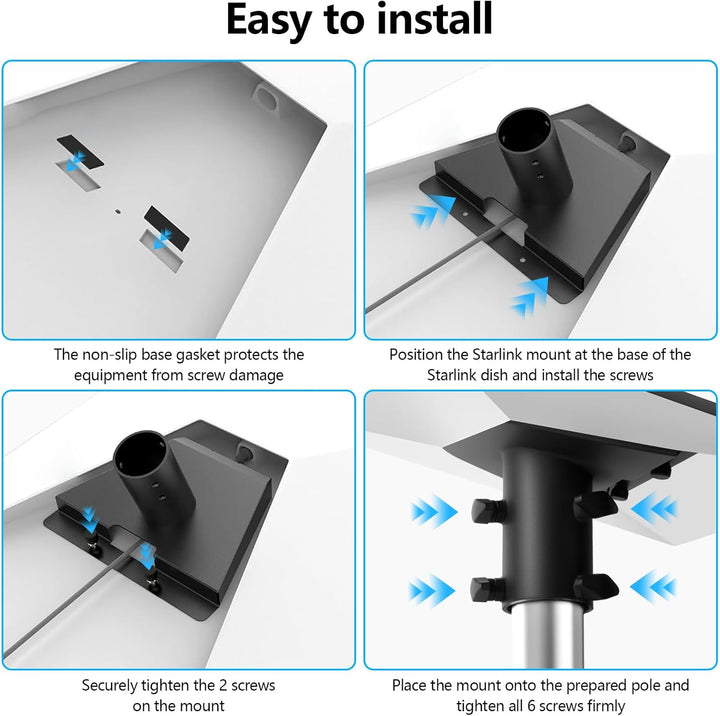 Easy to install

The non-slip base gasket protects the equipment from screw damage

Position the Starlink mount at the base of the Starlink dish and install the screws

Securely tighten the 2 screws on the mount

Place the mount onto the prepared pole and tighten all 6 screws firmly