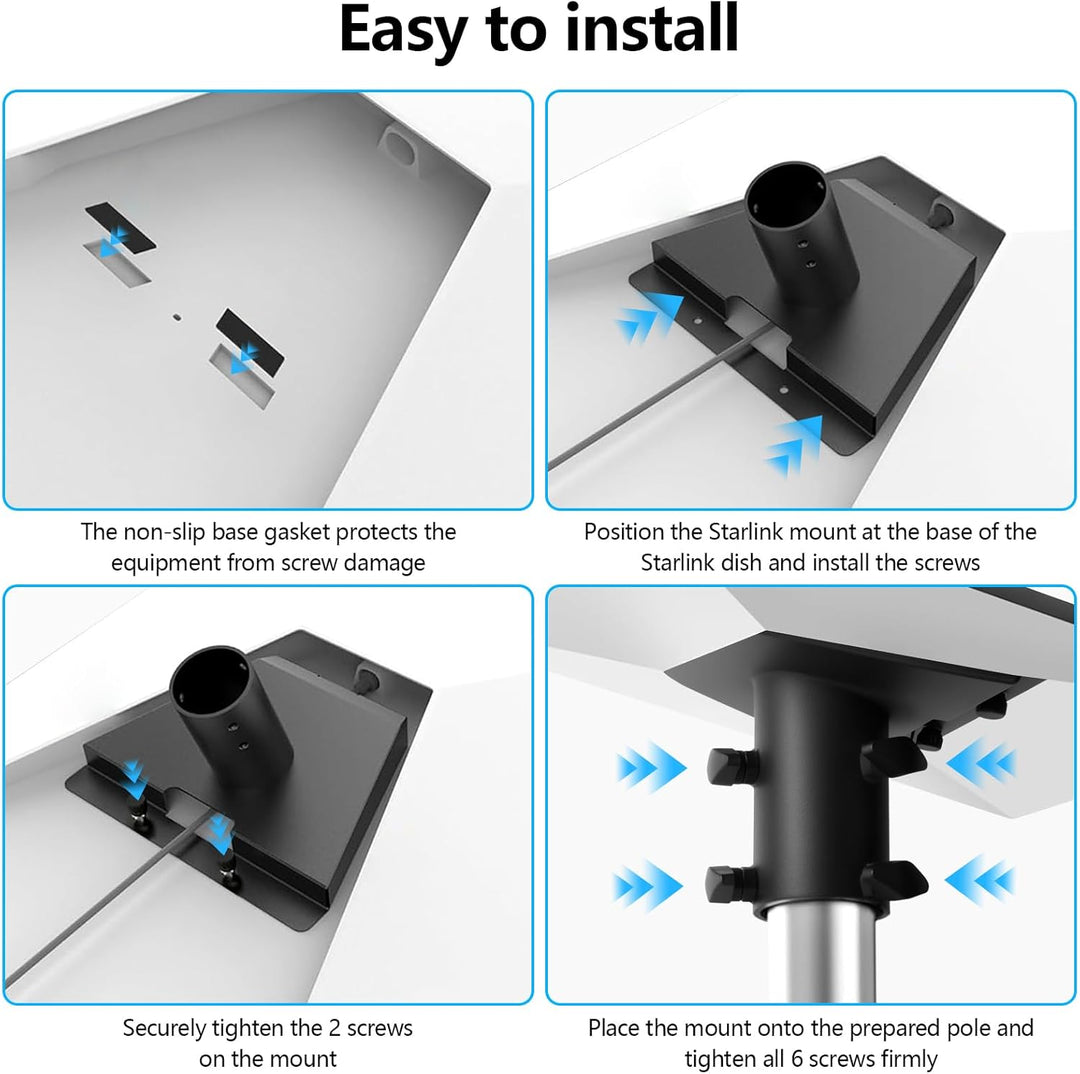 Easy to install

The non-slip base gasket protects the equipment from screw damage

Position the Starlink mount at the base of the Starlink dish and install the screws

Securely tighten the 2 screws on the mount

Place the mount onto the prepared pole and tighten all 6 screws firmly