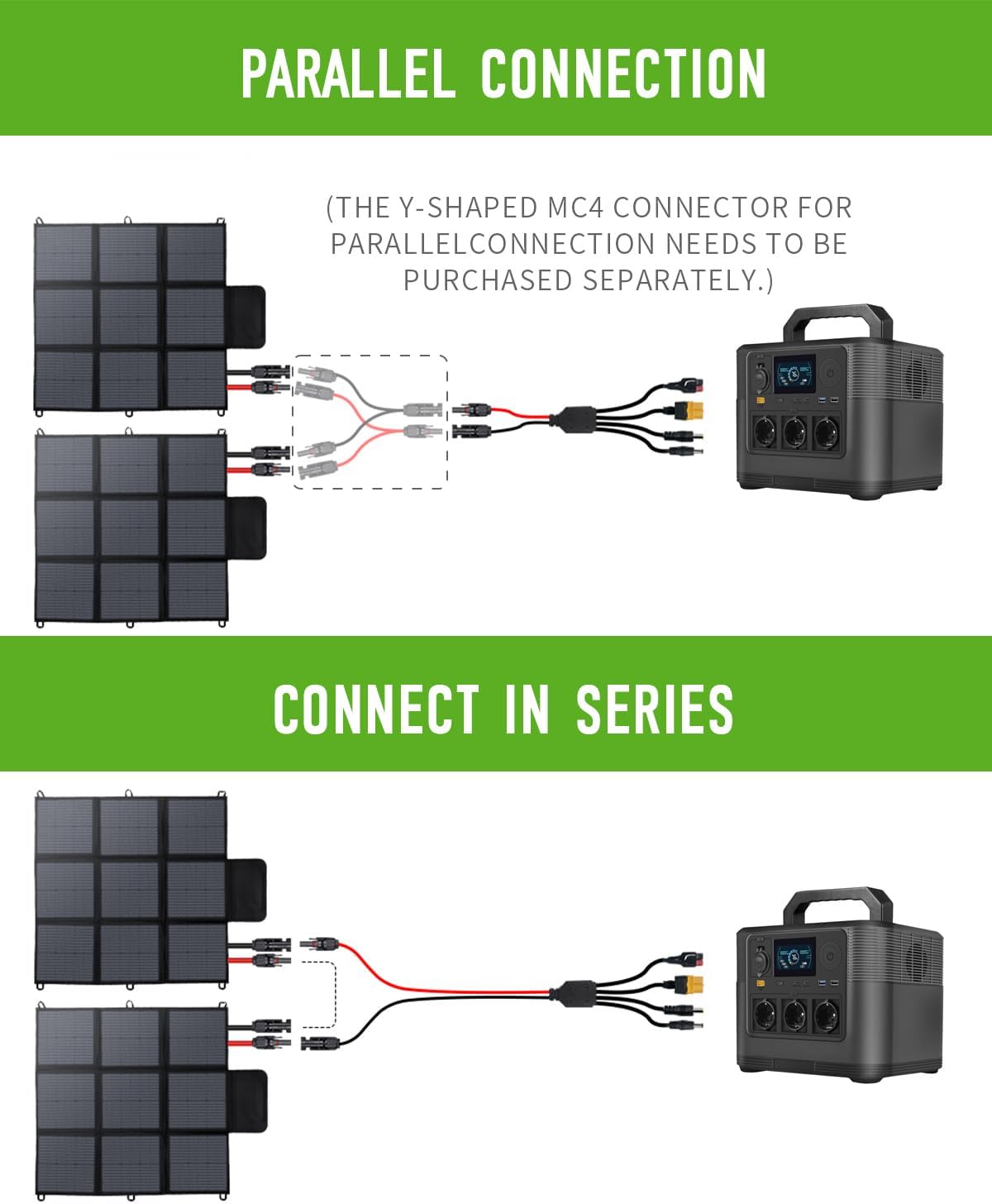 PARALLEL CONNECTION

(THE Y-SHAPED MC4 CONNECTOR FOR PARALLELCONNECTION NEEDS TO BE PURCHASED SEPARATELY.)

CONNECT IN SERIES