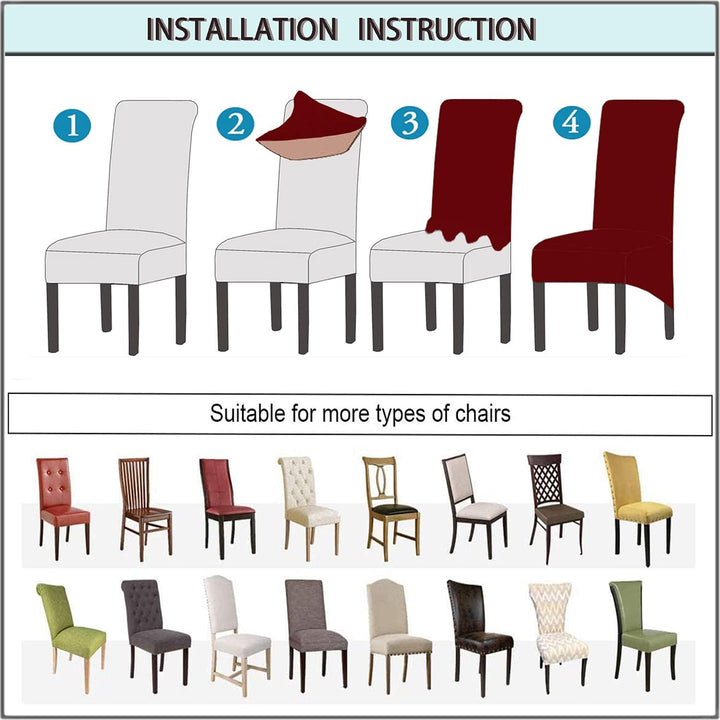 INSTALLATION INSTRUCTION

1

2

3

4

Suitable for more types of chairs