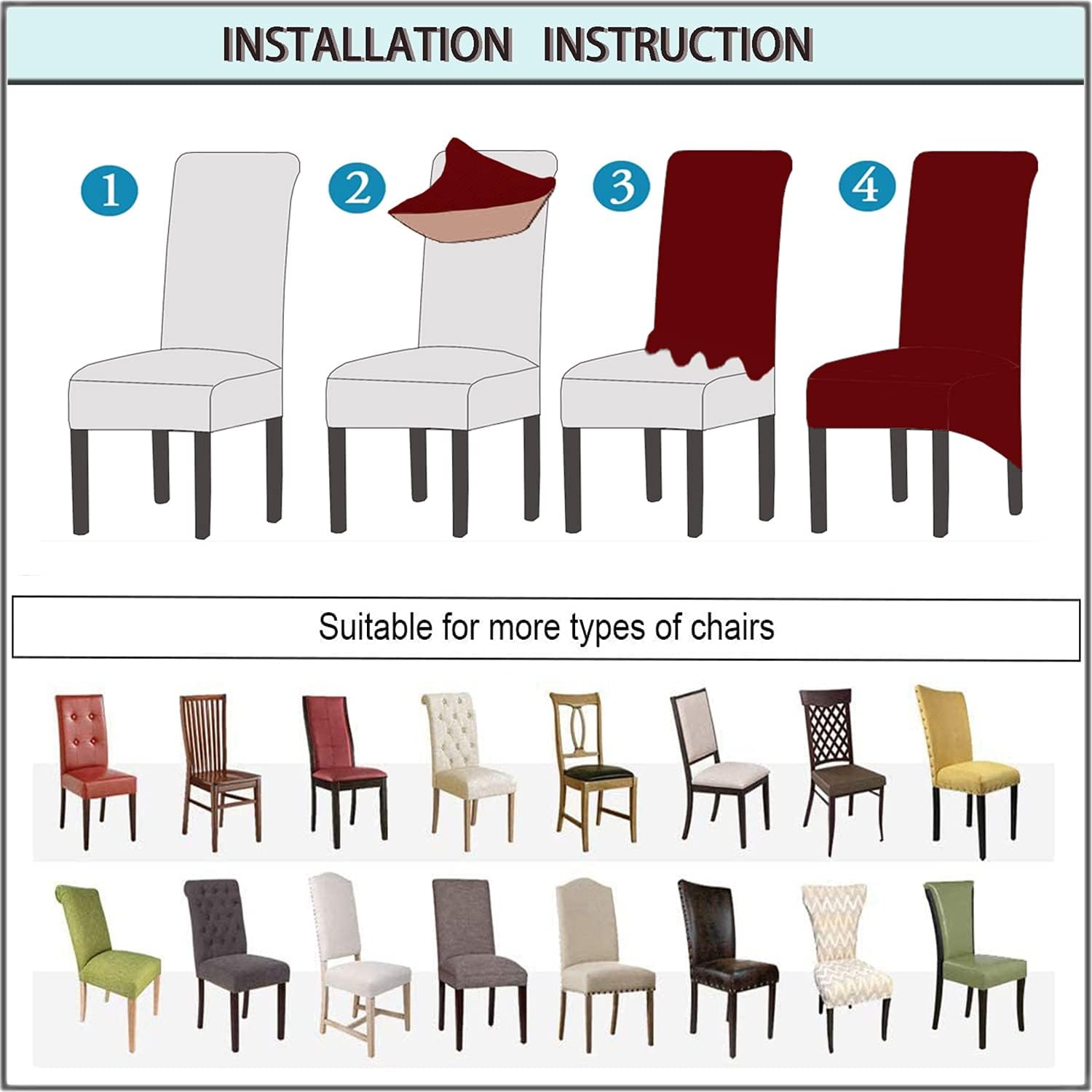 INSTALLATION INSTRUCTION

1

2

3

4

Suitable for more types of chairs