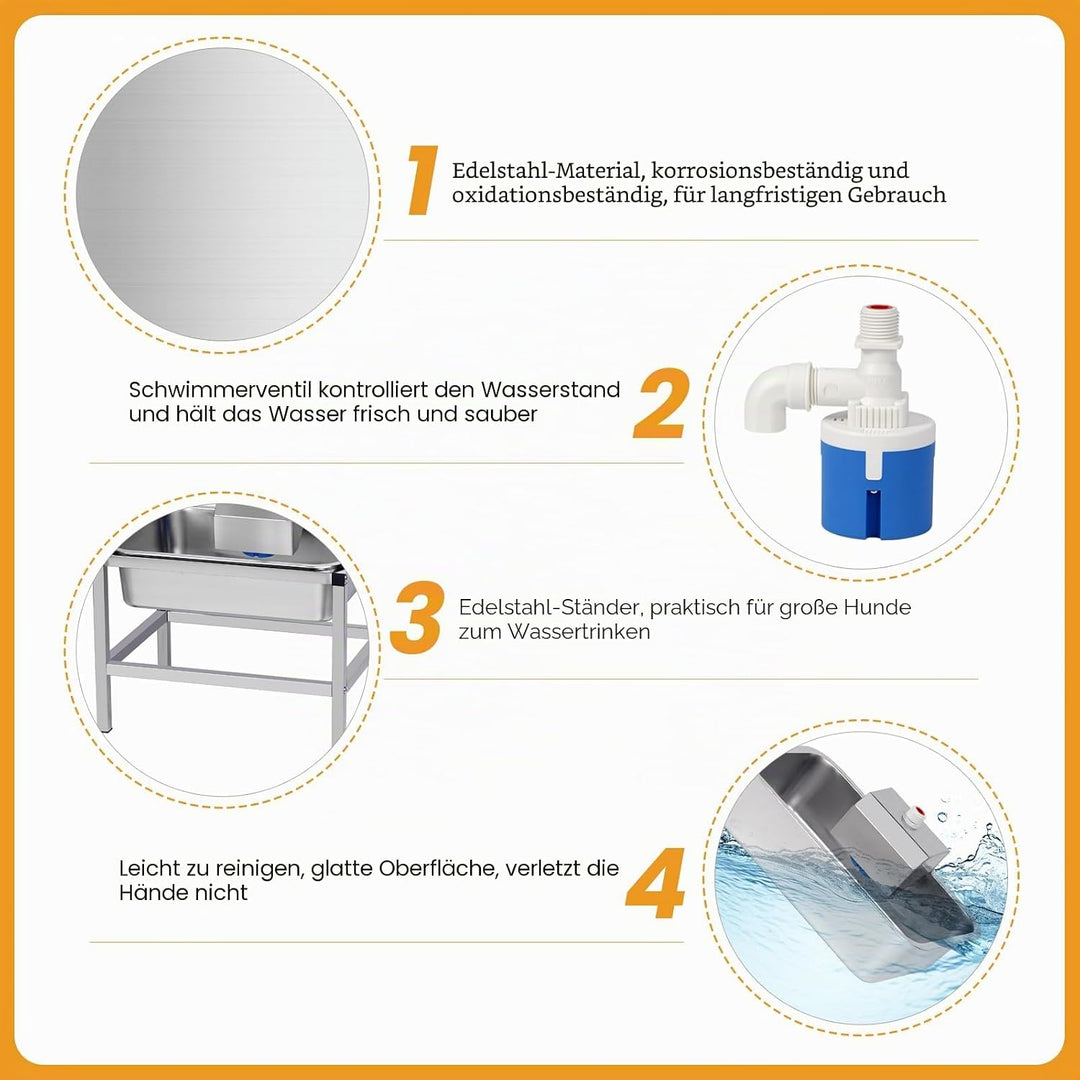 1 Edelstahl-Material, korrosionsbeständig und oxidationsbeständig, für langfristigen Gebrauch

Schwimmerventil kontrolliert den Wasserstand und hält das Wasser frisch und sauber 2

3 Edelstahl-Ständer, praktisch für große Hunde zum Wassertrinken

Leicht zu reinigen, glatte Oberfläche, verletzt die Hände nicht 4