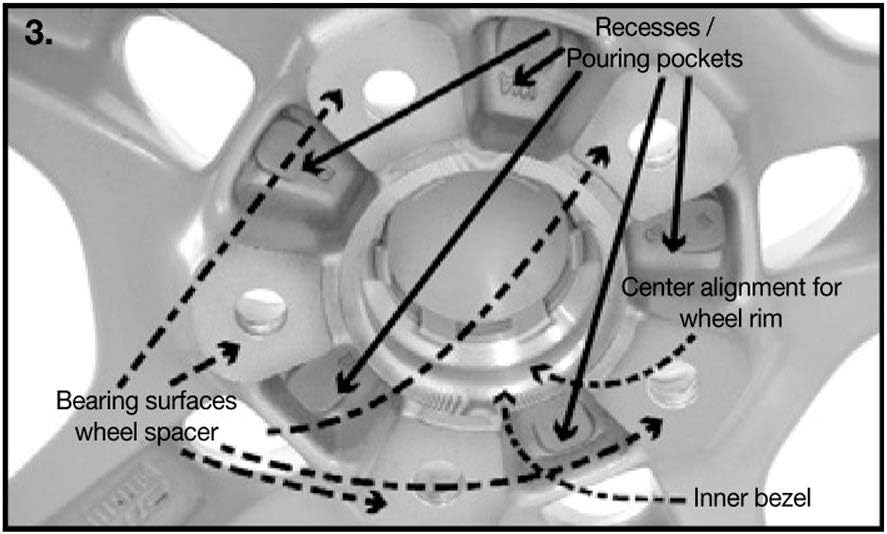 3.

Recesses / Pouring pockets

Center alignment for wheel rim

Bearing surfaces wheel spacer

Inner bezel