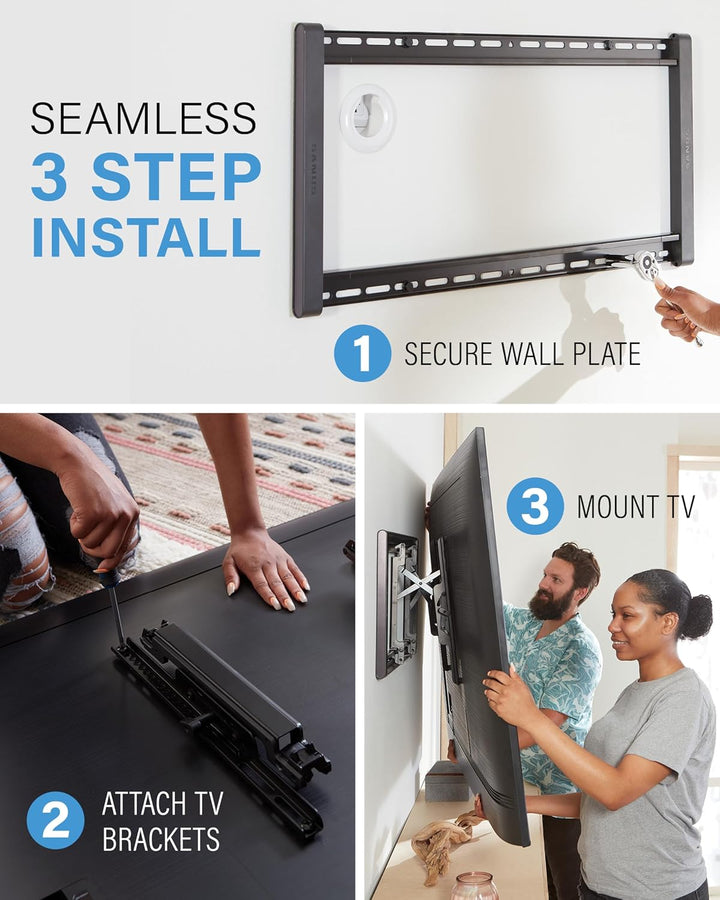 SEAMLESS
3 STEP
INSTALL

SANUS

SANUS

1 SECURE WALL PLATE

2 ATTACH TV BRACKETS

3 MOUNT TV