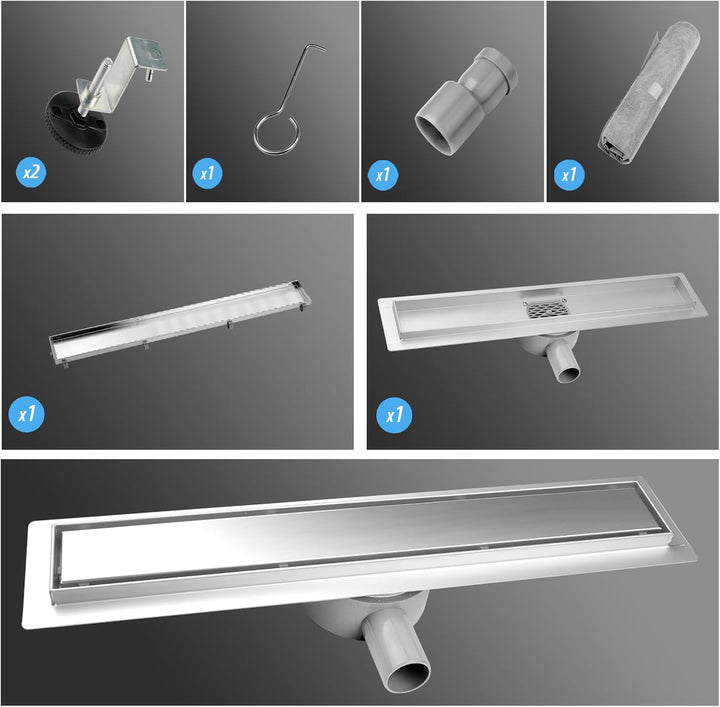 x2

x1

x1

x1

x1

x1