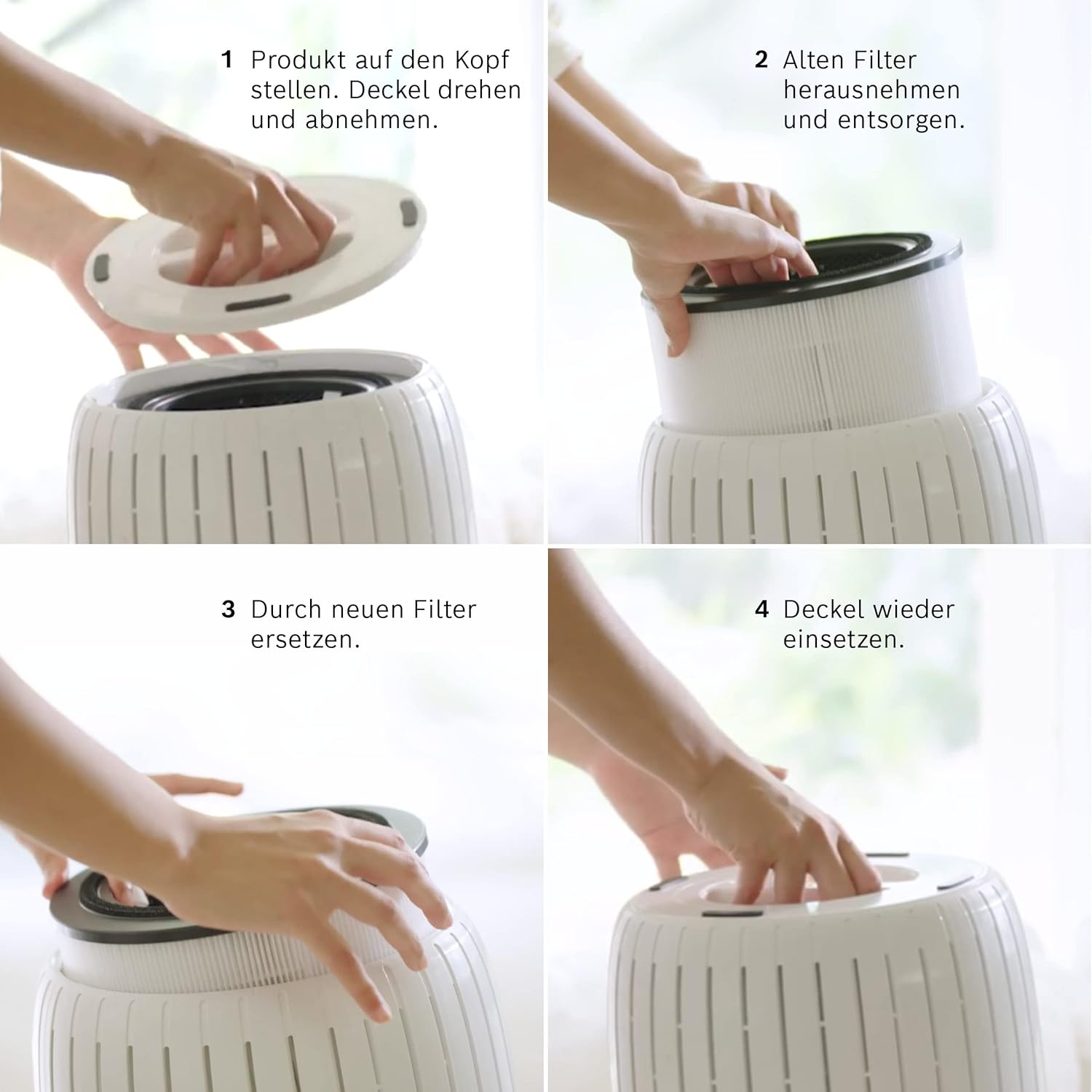 1 Produkt auf den Kopf stellen. Deckel drehen und abnehmen.

2 Alten Filter herausnehmen und entsorgen.

3 Durch neuen Filter ersetzen.

4 Deckel wieder einsetzen.