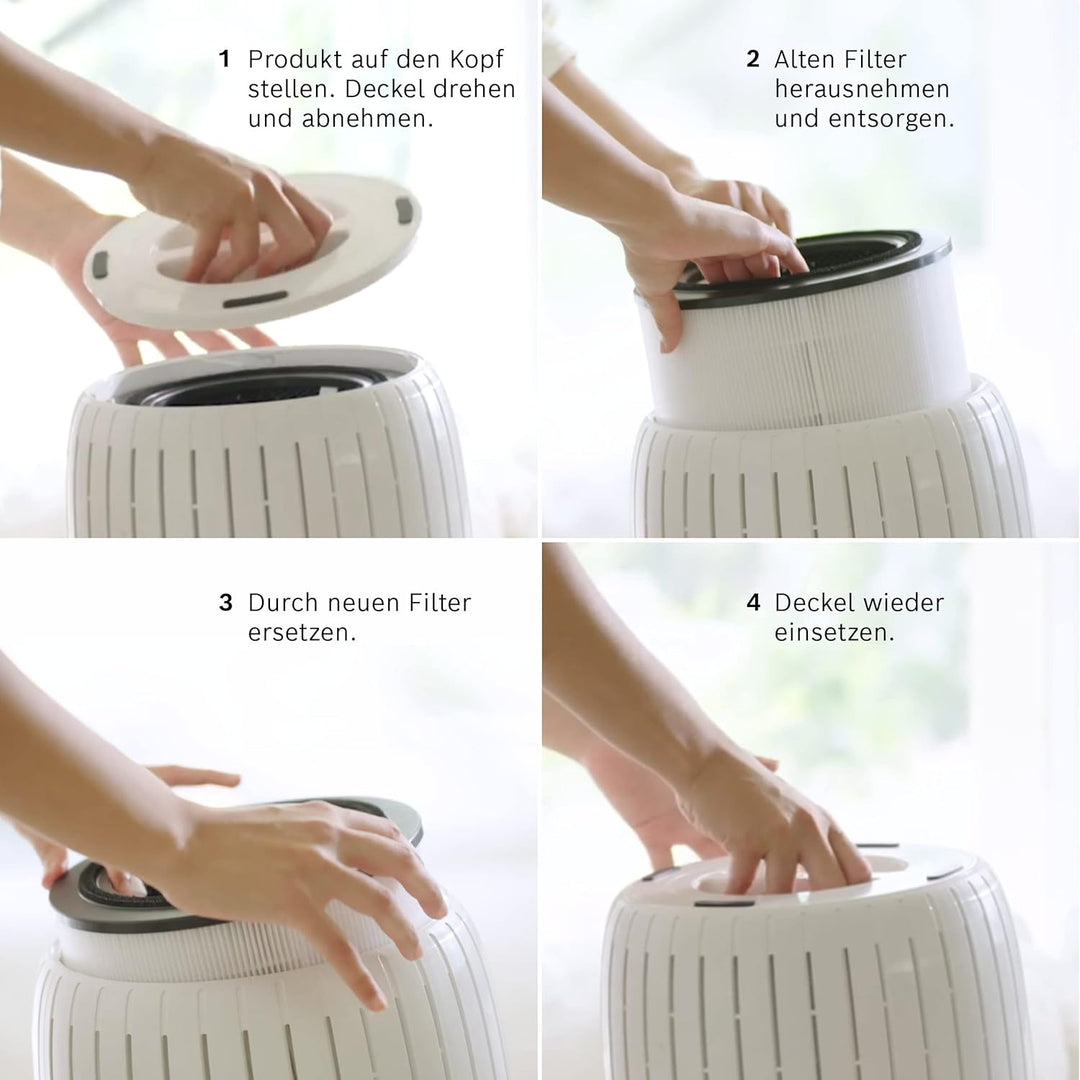 1 Produkt auf den Kopf stellen. Deckel drehen und abnehmen.

2 Alten Filter herausnehmen und entsorgen.

3 Durch neuen Filter ersetzen.

4 Deckel wieder einsetzen.