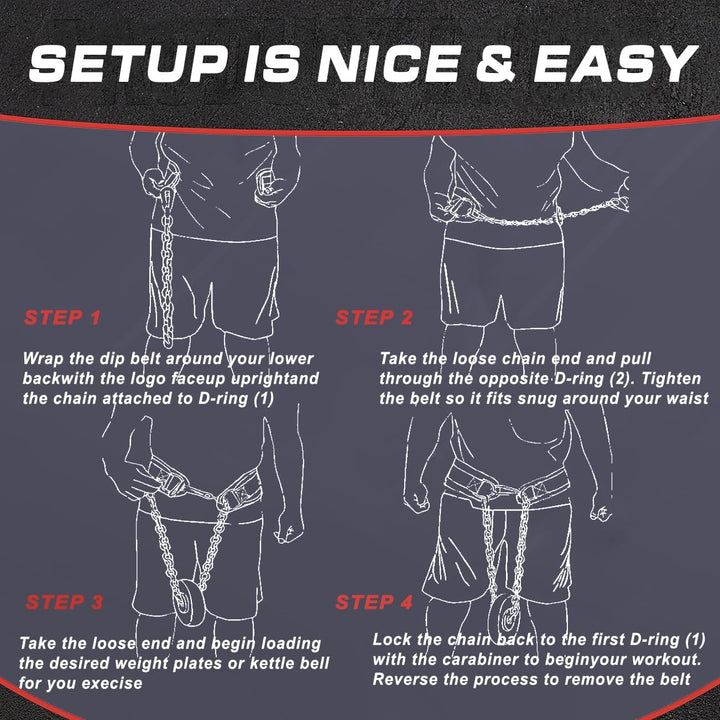 SETUP IS NICE & EASY

STEP 1

Wrap the dip belt around your lower backwith the logo faceup uprightand the chain attached to D-ring (1)

STEP 2

Take the loose chain end and pull through the opposite D-ring (2). Tighten the belt so it fits snug around your waist

STEP 3

Take the loose end and begin loading the desired weight plates or kettle bell for you execise

STEP 4

Lock the chain back to the first D-ring (1) with the carabiner to beginyour workout. Reverse the process to remove the belt