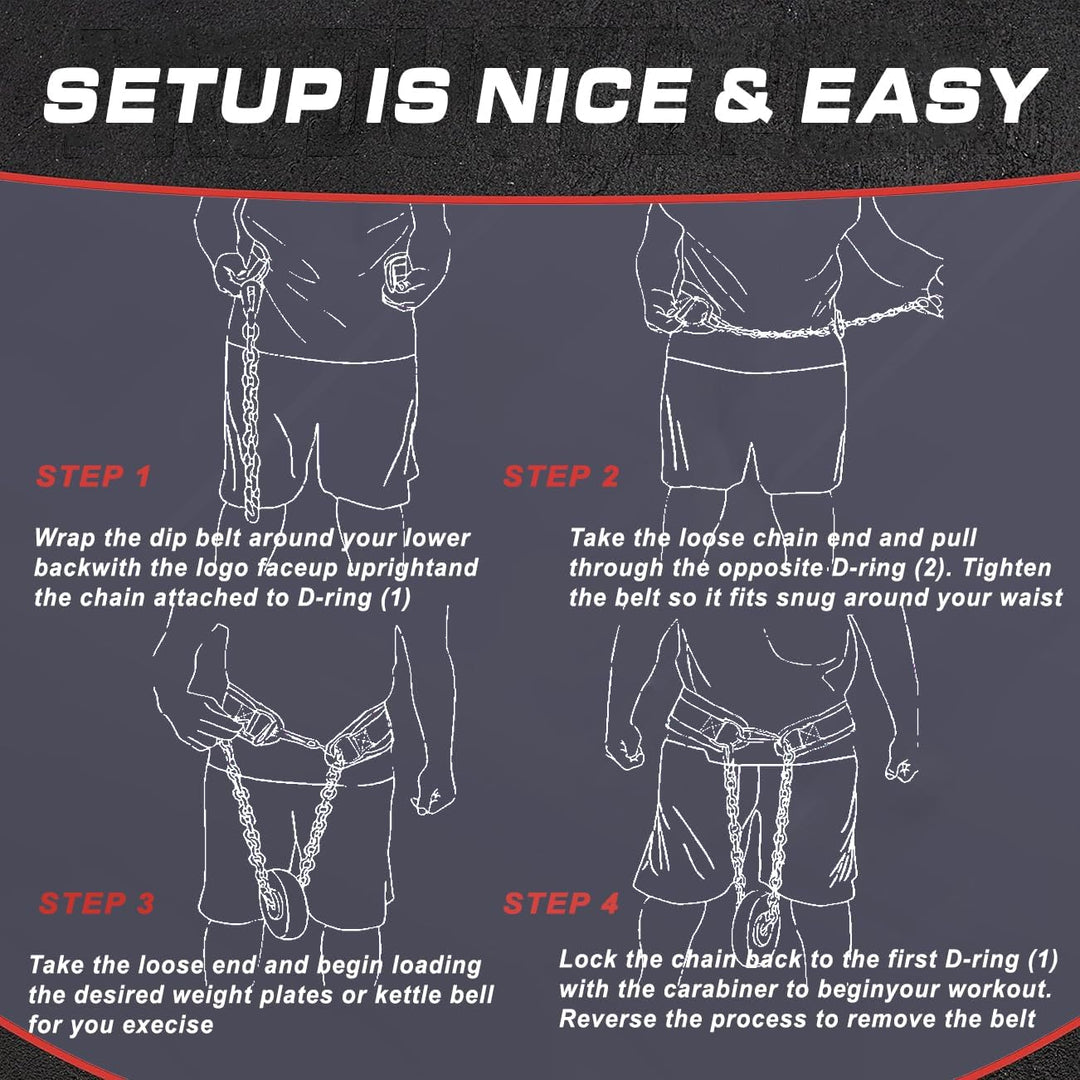 SETUP IS NICE & EASY

STEP 1

Wrap the dip belt around your lower backwith the logo faceup uprightand the chain attached to D-ring (1)

STEP 2

Take the loose chain end and pull through the opposite D-ring (2). Tighten the belt so it fits snug around your waist

STEP 3

Take the loose end and begin loading the desired weight plates or kettle bell for you execise

STEP 4

Lock the chain back to the first D-ring (1) with the carabiner to beginyour workout. Reverse the process to remove the belt