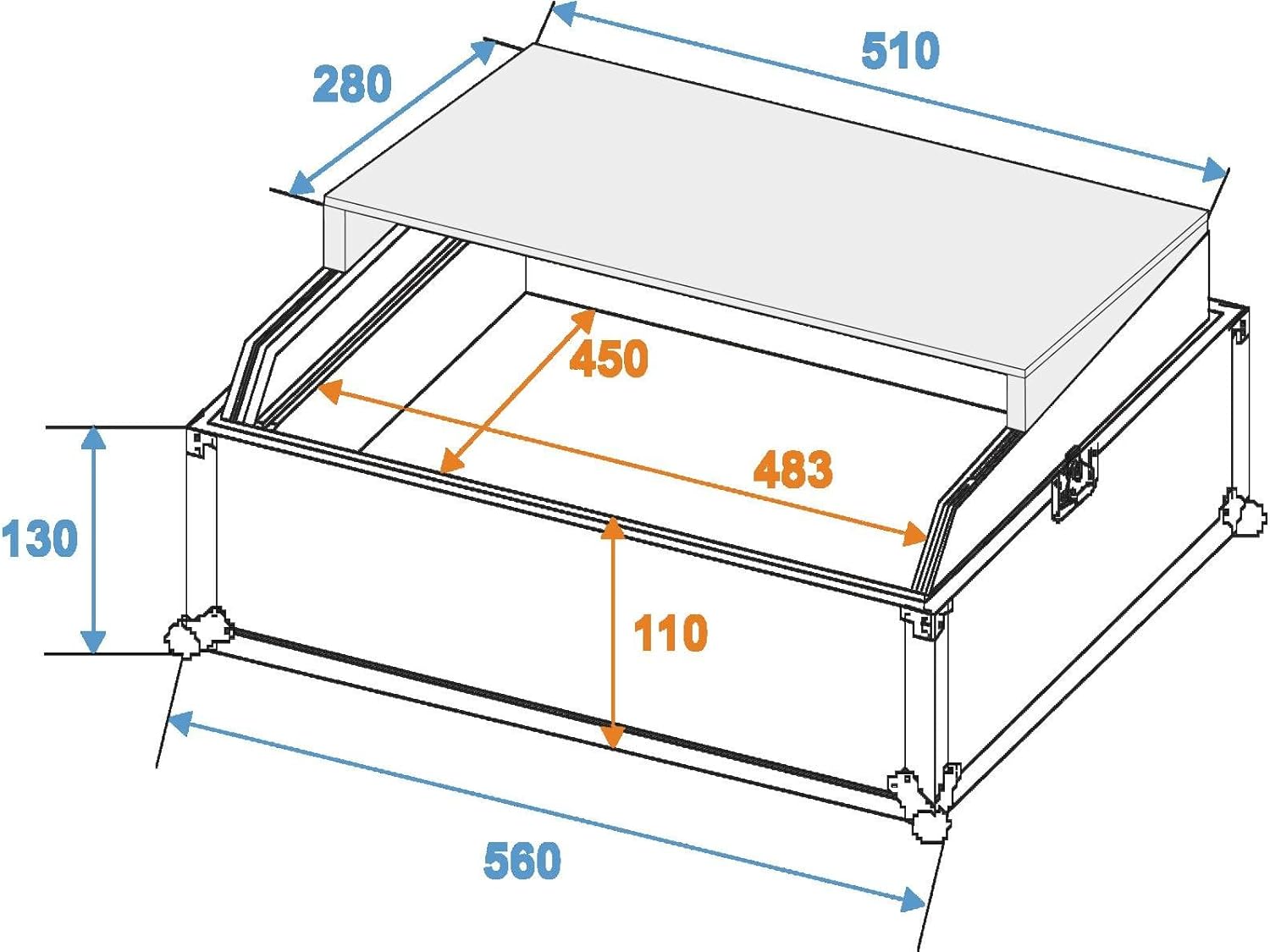 280

510

450

483

130

110

560