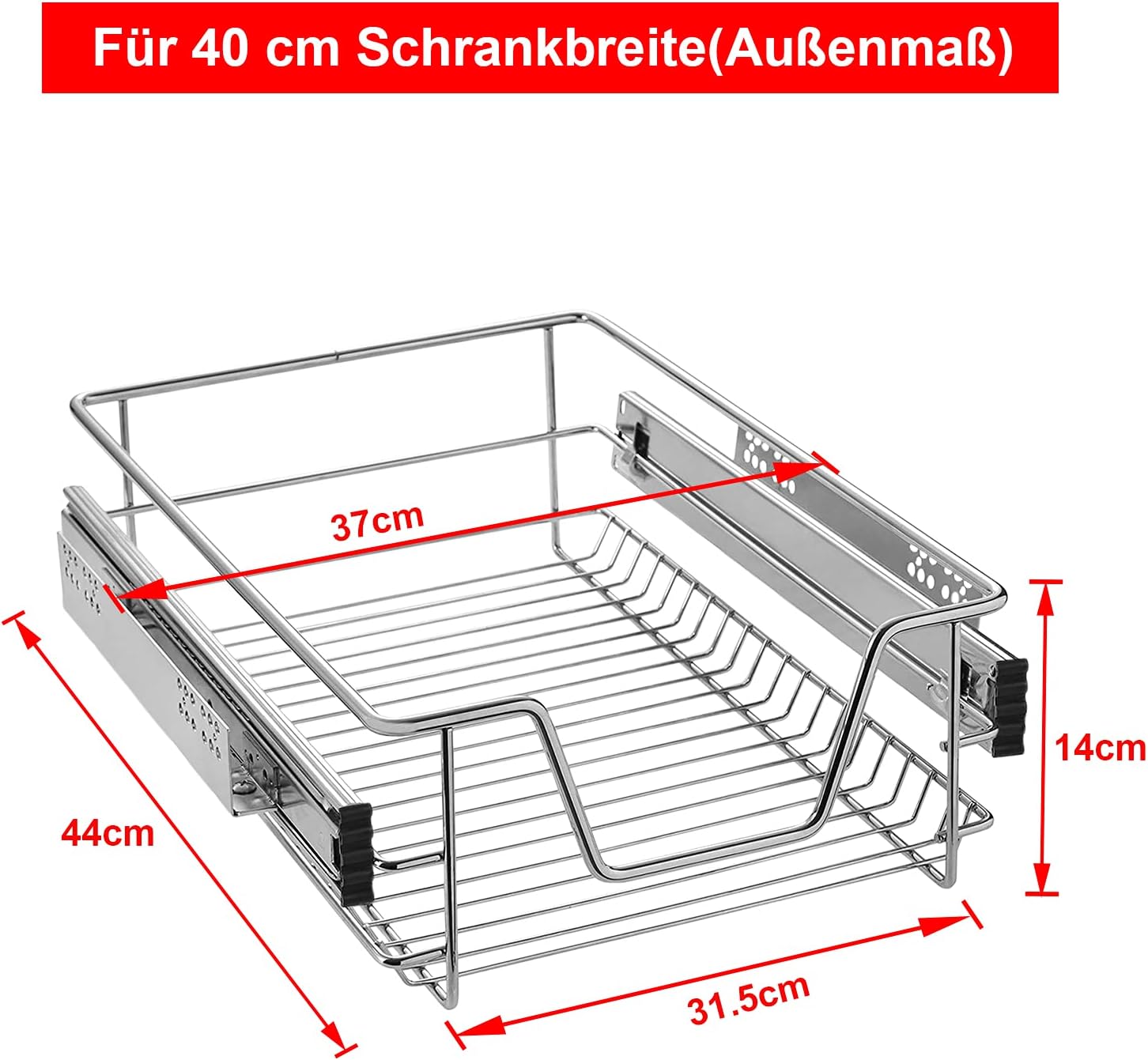 Für 40 cm Schrankbreite(Außenmaß)

37cm

14cm

44cm

31.5cm