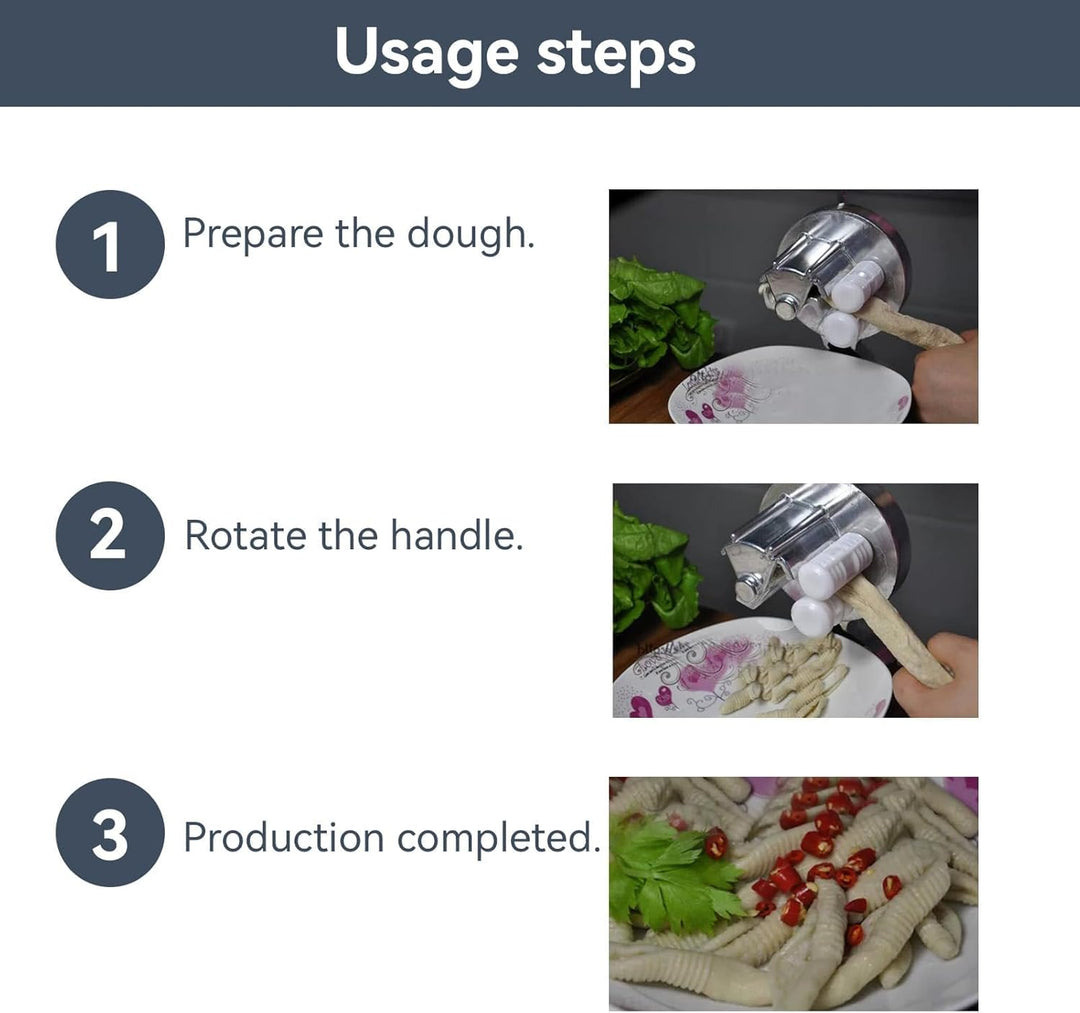 Usage steps

1 Prepare the dough.

2 Rotate the handle.

3 Production completed.