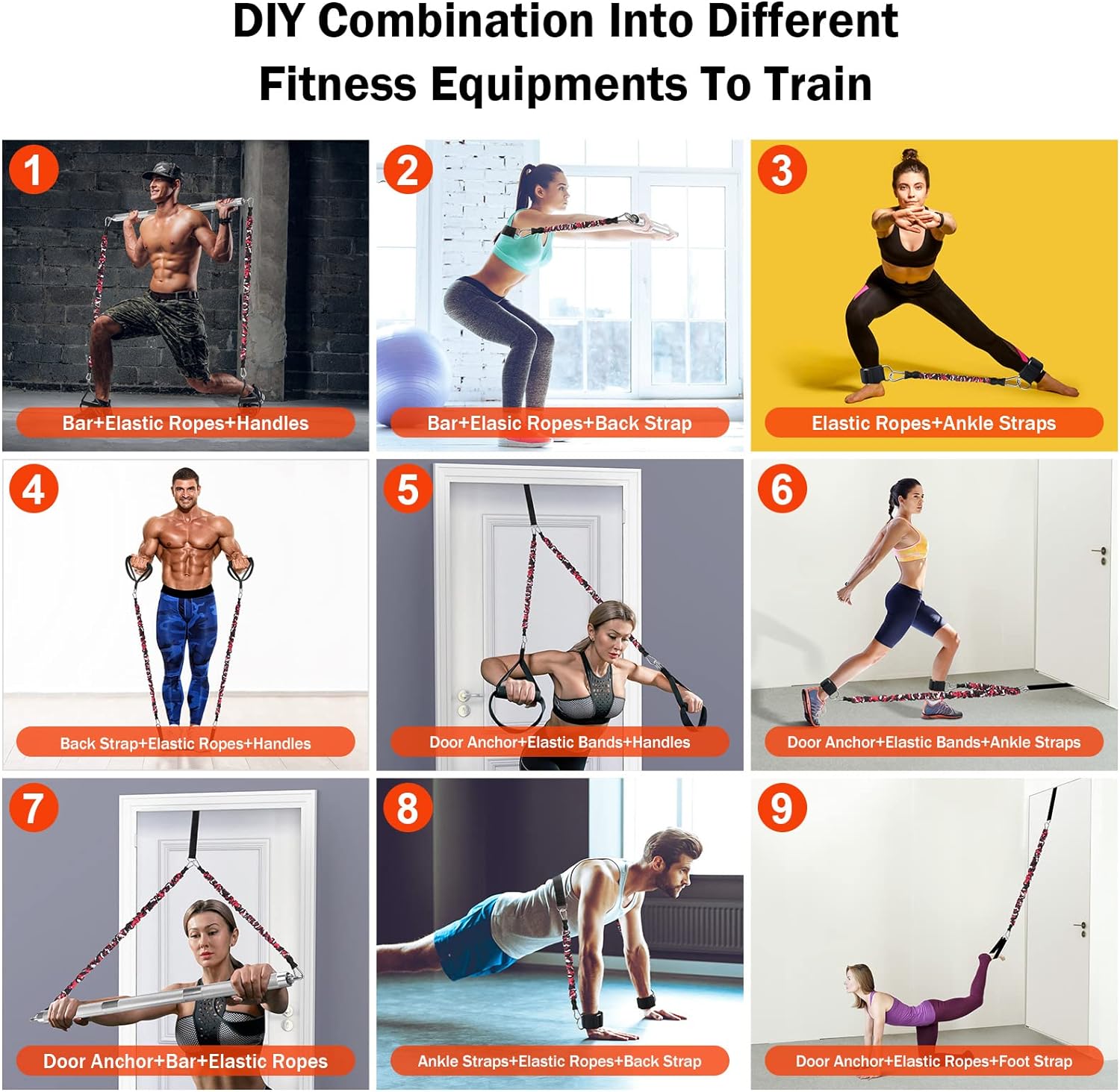 DIY Combination Into Different Fitness Equipments To Train

1
Bar+Elastic Ropes+Handles

2
Bar+Elasic Ropes+Back Strap

3
Elastic Ropes+Ankle Straps

4
Back Strap+Elastic Ropes+Handles

5
Door Anchor+Elastic Bands+Handles

6
Door Anchor+Elastic Bands+Ankle Straps

7
Door Anchor+Bar+Elastic Ropes

8
Ankle Straps+Elastic Ropes+Back Strap

9
Door Anchor+Elastic Ropes+Foot Strap