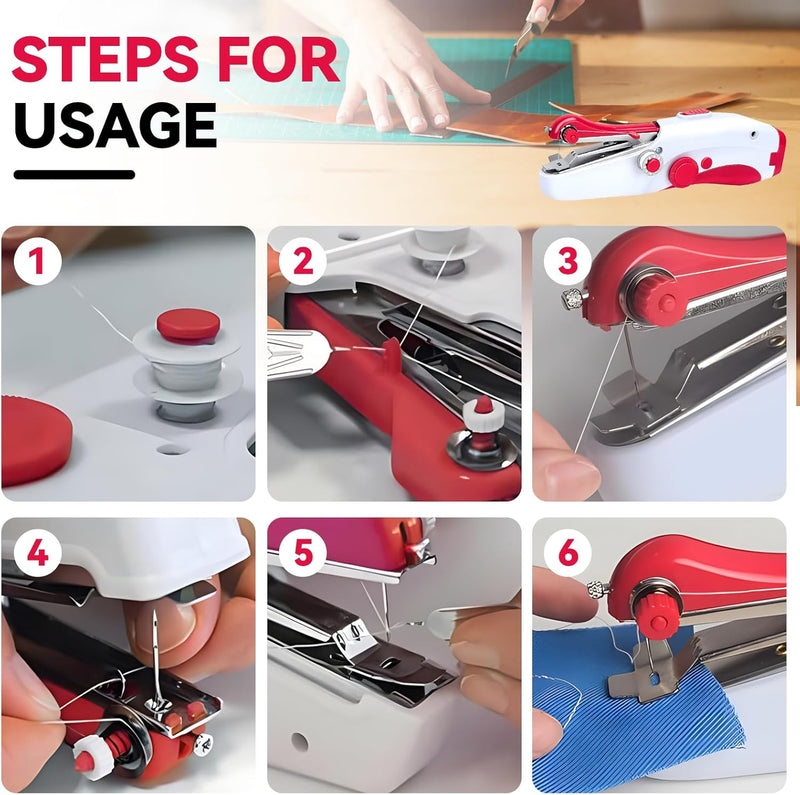 STEPS FOR USAGE

1

2

3

4

5

6