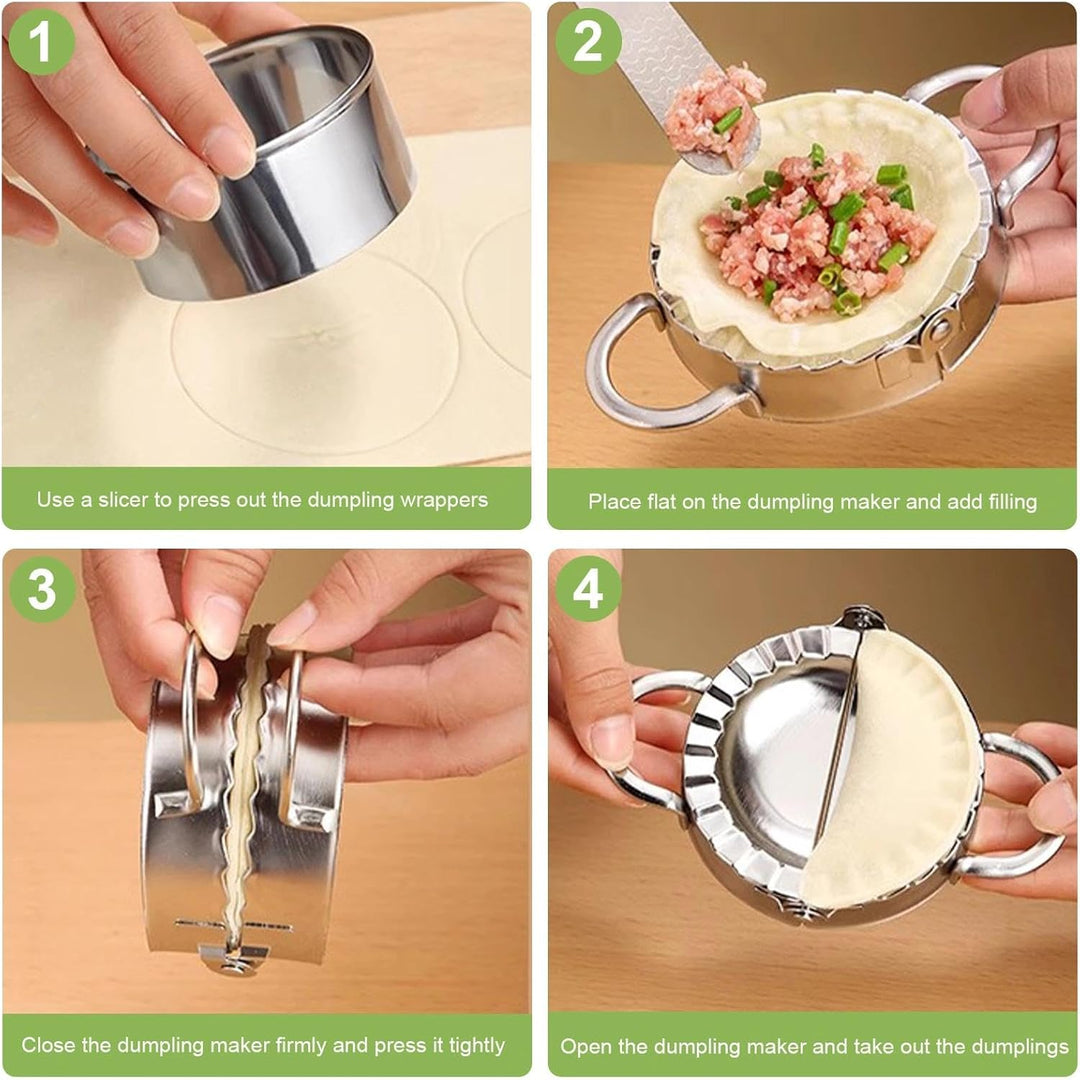 1

Use a slicer to press out the dumpling wrappers

2

Place flat on the dumpling maker and add filling

3

Close the dumpling maker firmly and press it tightly

4

Open the dumpling maker and take out the dumplings