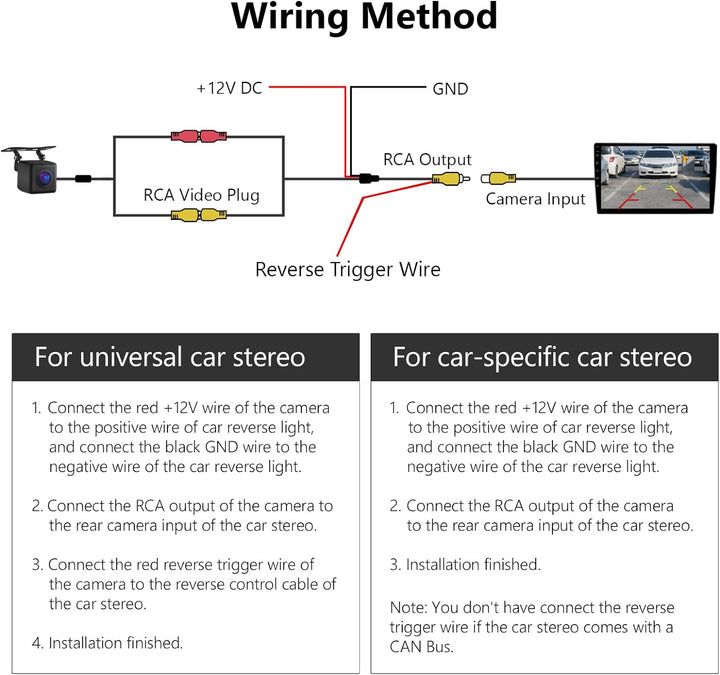 Wiring Method

+12V DC

GND

RCA Output

RCA Video Plug

Camera Input

Reverse Trigger Wire

For universal car stereo

1. Connect the red +12V wire of the camera to the positive wire of car reverse light, and connect the black GND wire to the negative wire of the car reverse light.

2. Connect the RCA output of the camera to the rear camera input of the car stereo.

3. Connect the red reverse trigger wire of the camera to the reverse control cable of the car stereo.

4. Installation finished.

For car-specific car stereo

1. Connect the red +12V wire of the camera to the positive wire of car reverse light, and connect the black GND wire to the negative wire of the car reverse light.

2. Connect the RCA output of the camera to the rear camera input of the car stereo.

3. Installation finished.

Note: You don't have connect the reverse trigger wire if the car stereo comes with a CAN Bus.