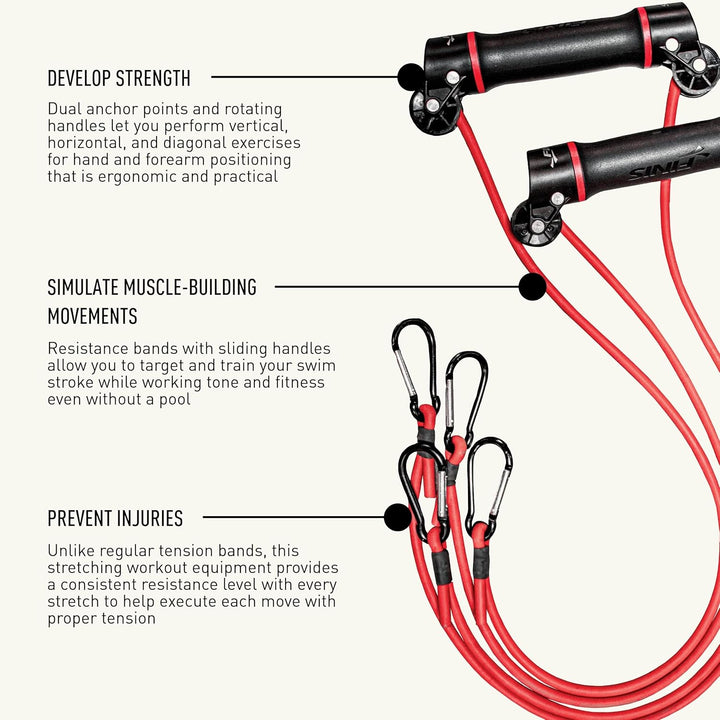 DEVELOP STRENGTH

Dual anchor points and rotating handles let you perform vertical, horizontal, and diagonal exercises for hand and forearm positioning that is ergonomic and practical

SIMULATE MUSCLE-BUILDING MOVEMENTS

Resistance bands with sliding handles allow you to target and train your swim stroke while working tone and fitness even without a pool

PREVENT INJURIES

Unlike regular tension bands, this stretching workout equipment provides a consistent resistance level with every stretch to help execute each move with proper tension

FINIS