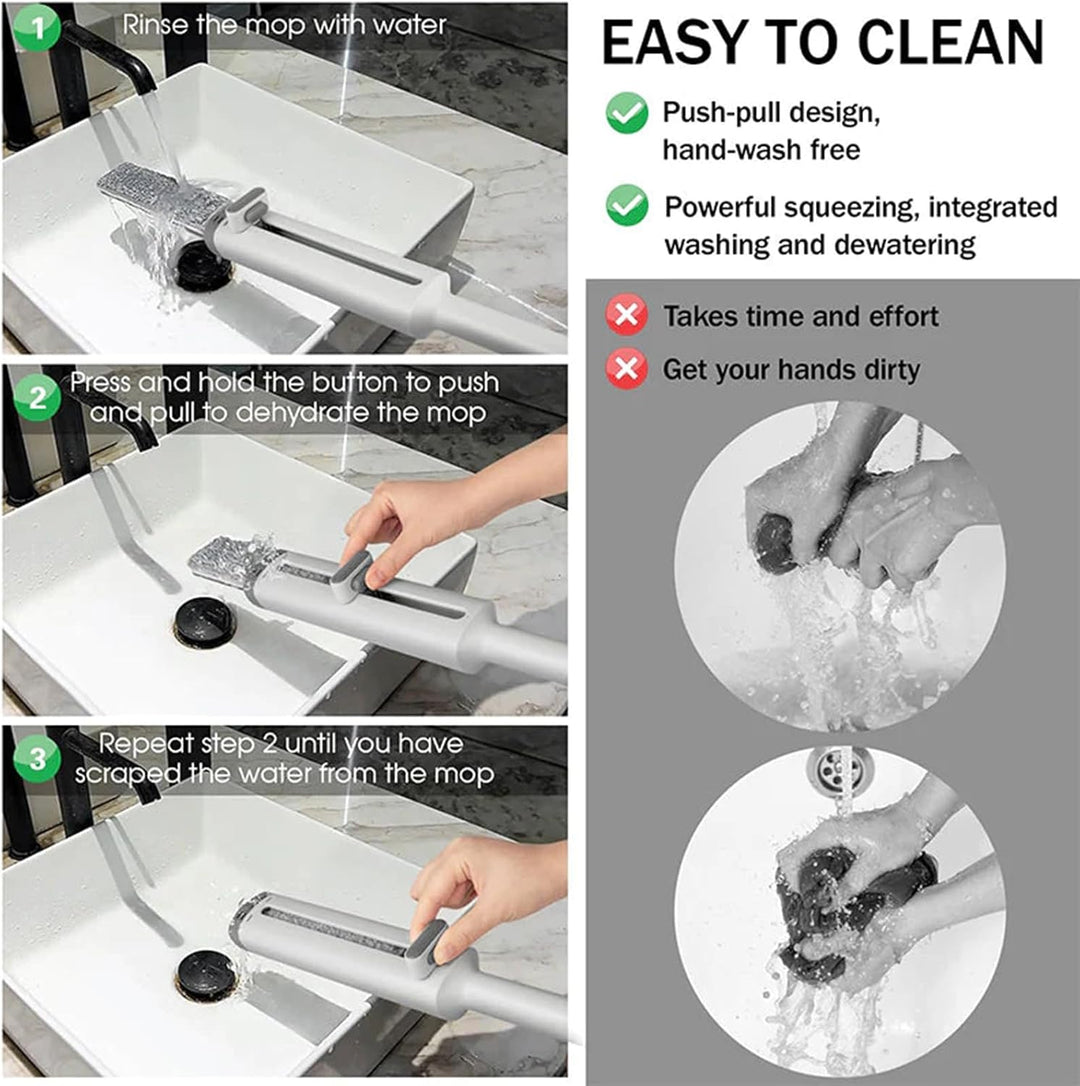 1 Rinse the mop with water

2 Press and hold the button to push and pull to dehydrate the mop

3 Repeat step 2 until you have scraped the water from the mop

EASY TO CLEAN

Push-pull design, hand-wash free

Powerful squeezing, integrated washing and dewatering

Takes time and effort

Get your hands dirty