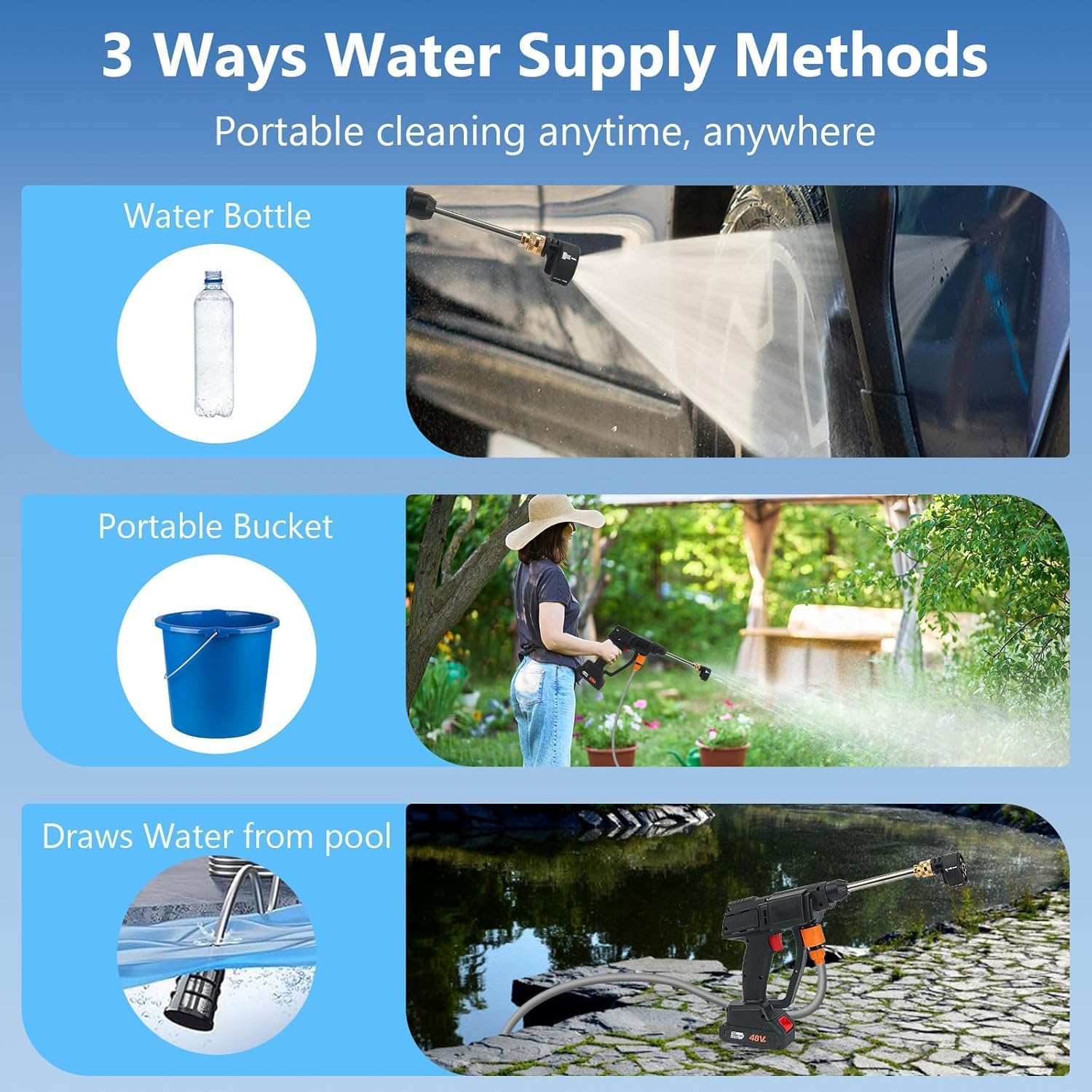 3 Ways Water Supply Methods

Portable cleaning anytime, anywhere

Water Bottle

Portable Bucket

Draws Water from pool

48V