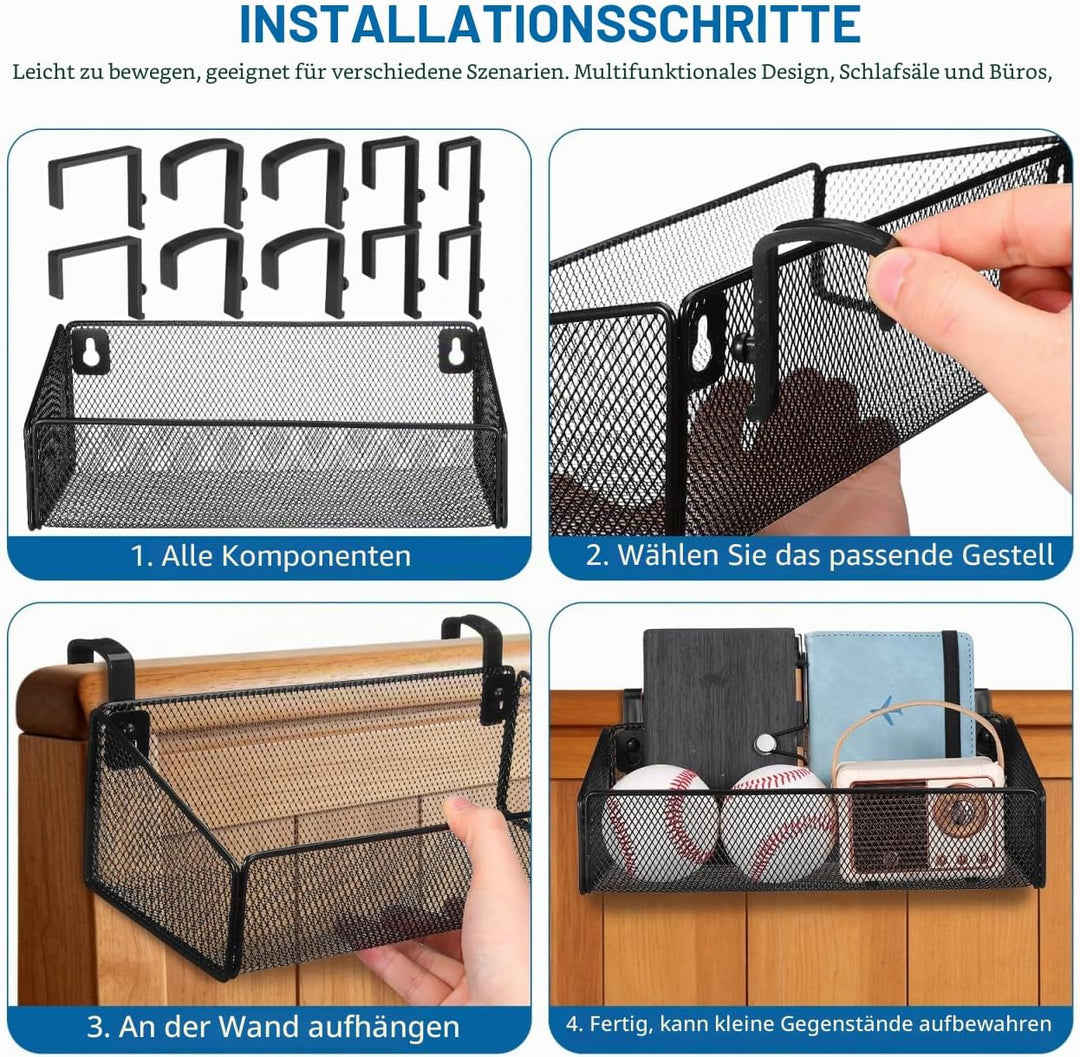 INSTALLATIONSSCHRITTE

Leicht zu bewegen, geeignet für verschiedene Szenarien. Multifunktionales Design, Schlafsäle und Büros,

1. Alle Komponenten

2. Wählen Sie das passende Gestell

3. An der Wand aufhängen

4. Fertig, kann kleine Gegenstände aufbewahren