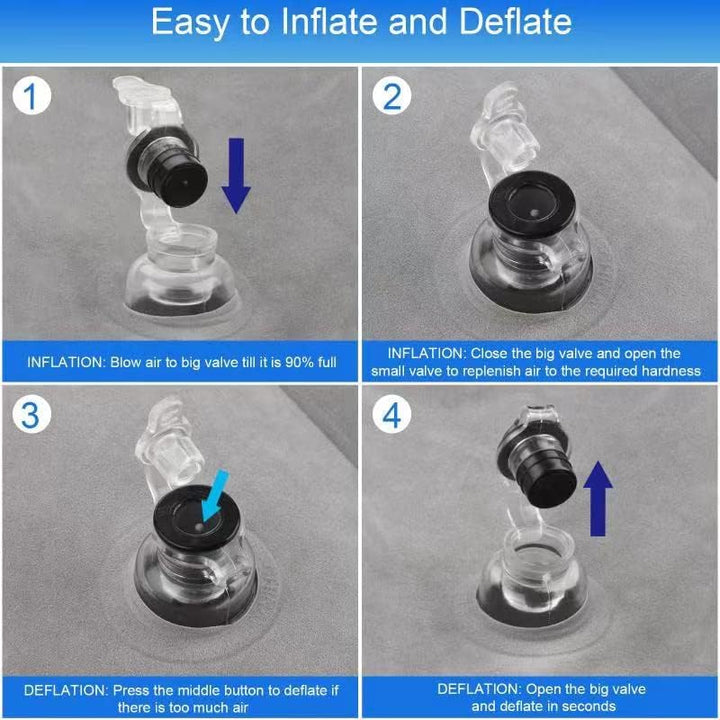 Easy to Inflate and Deflate

1

INFLATION: Blow air to big valve till it is 90% full

2

INFLATION: Close the big valve and open the small valve to replenish air to the required hardness

3

DEFLATION: Press the middle button to deflate if there is too much air

4

DEFLATION: Open the big valve and deflate in seconds