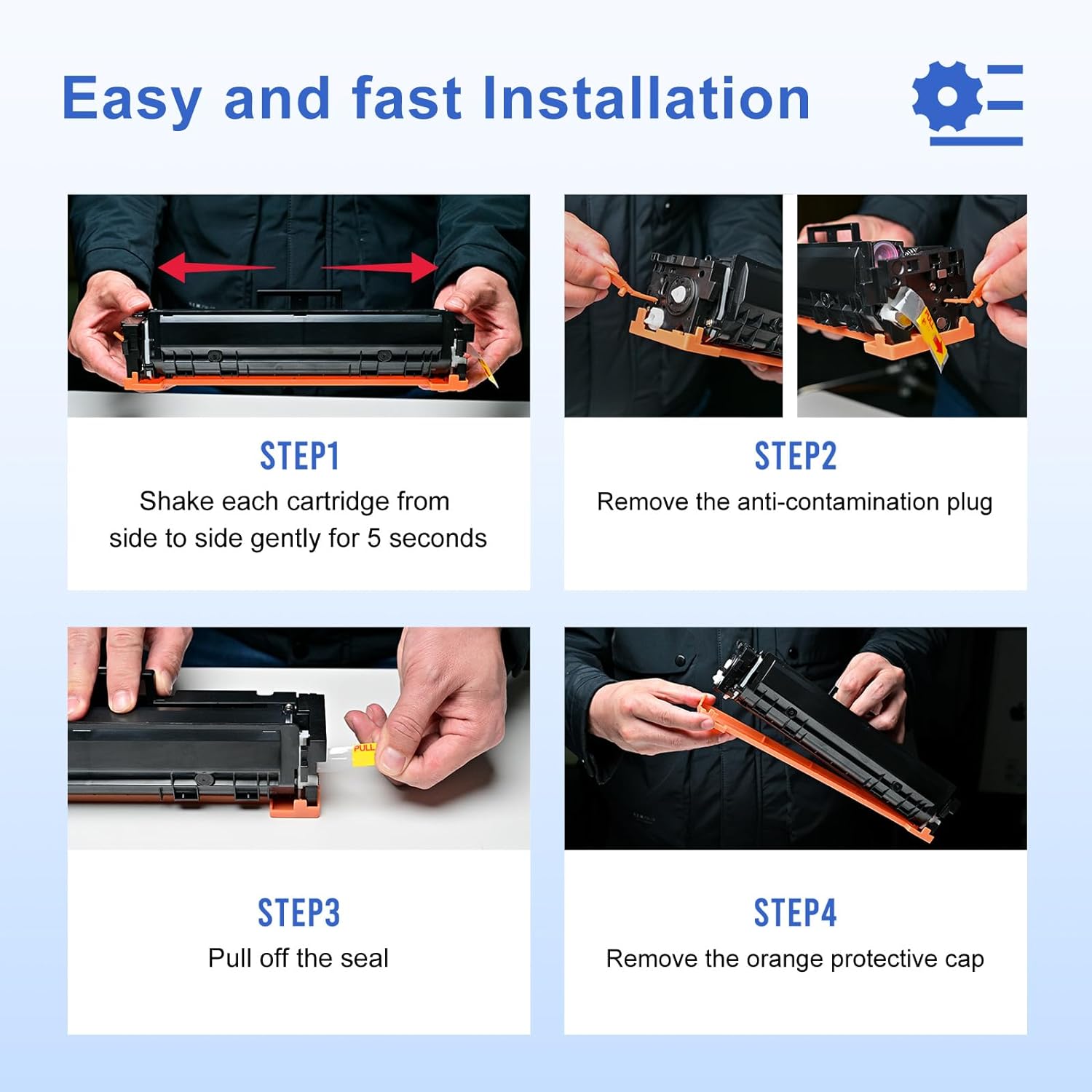 Easy and fast Installation

STEP1
Shake each cartridge from side to side gently for 5 seconds

STEP2
Remove the anti-contamination plug

PULL

STEP3
Pull off the seal

STEP4
Remove the orange protective cap