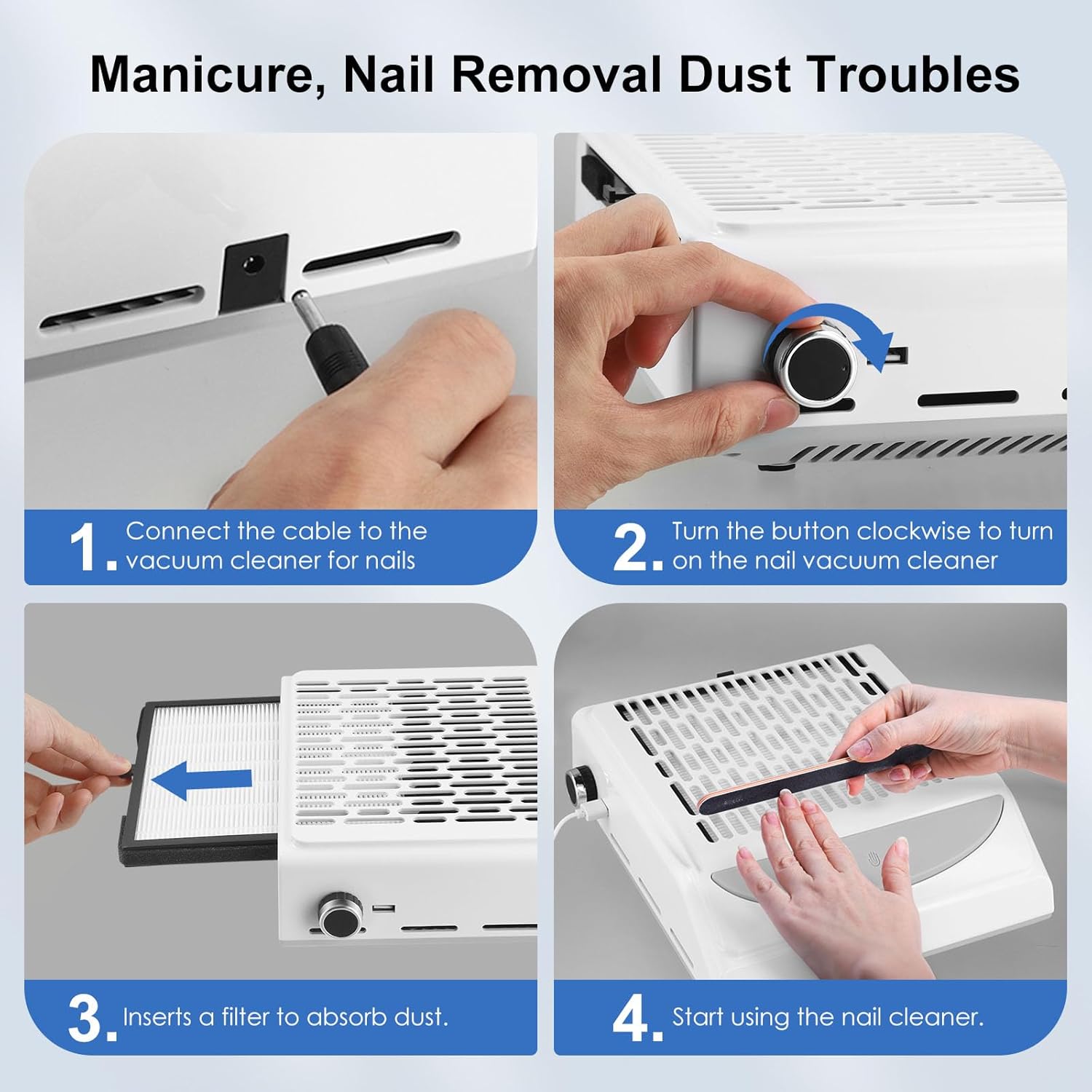 Manicure, Nail Removal Dust Troubles

1. Connect the cable to the vacuum cleaner for nails

2. Turn the button clockwise to turn on the nail vacuum cleaner

3. Inserts a filter to absorb dust.

4. Start using the nail cleaner.