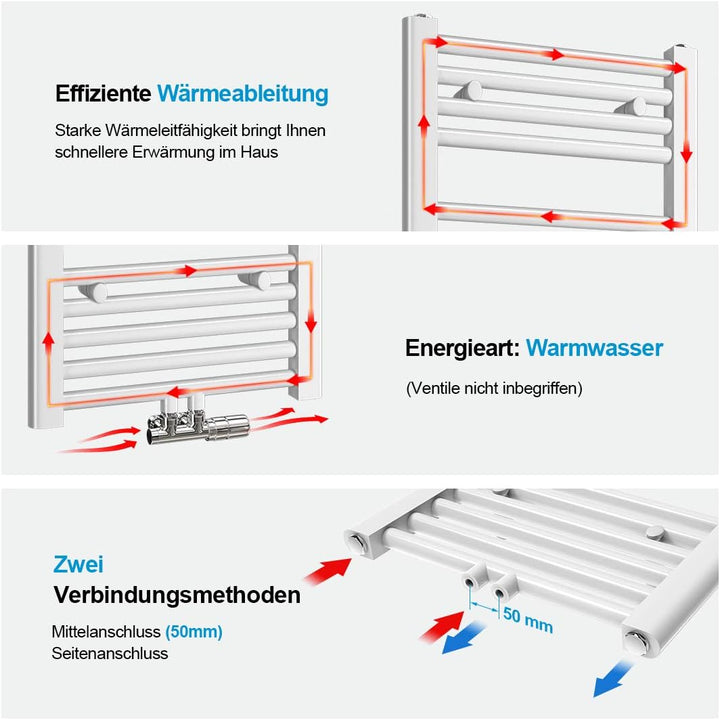 Effiziente Wärmeableitung

Starke Wärmeleitfähigkeit bringt Ihnen schnellere Erwärmung im Haus

Energieart: Warmwasser

(Ventile nicht inbegriffen)

Zwei Verbindungsmethoden

Mittelanschluss (50mm)
Seitenanschluss

50 mm