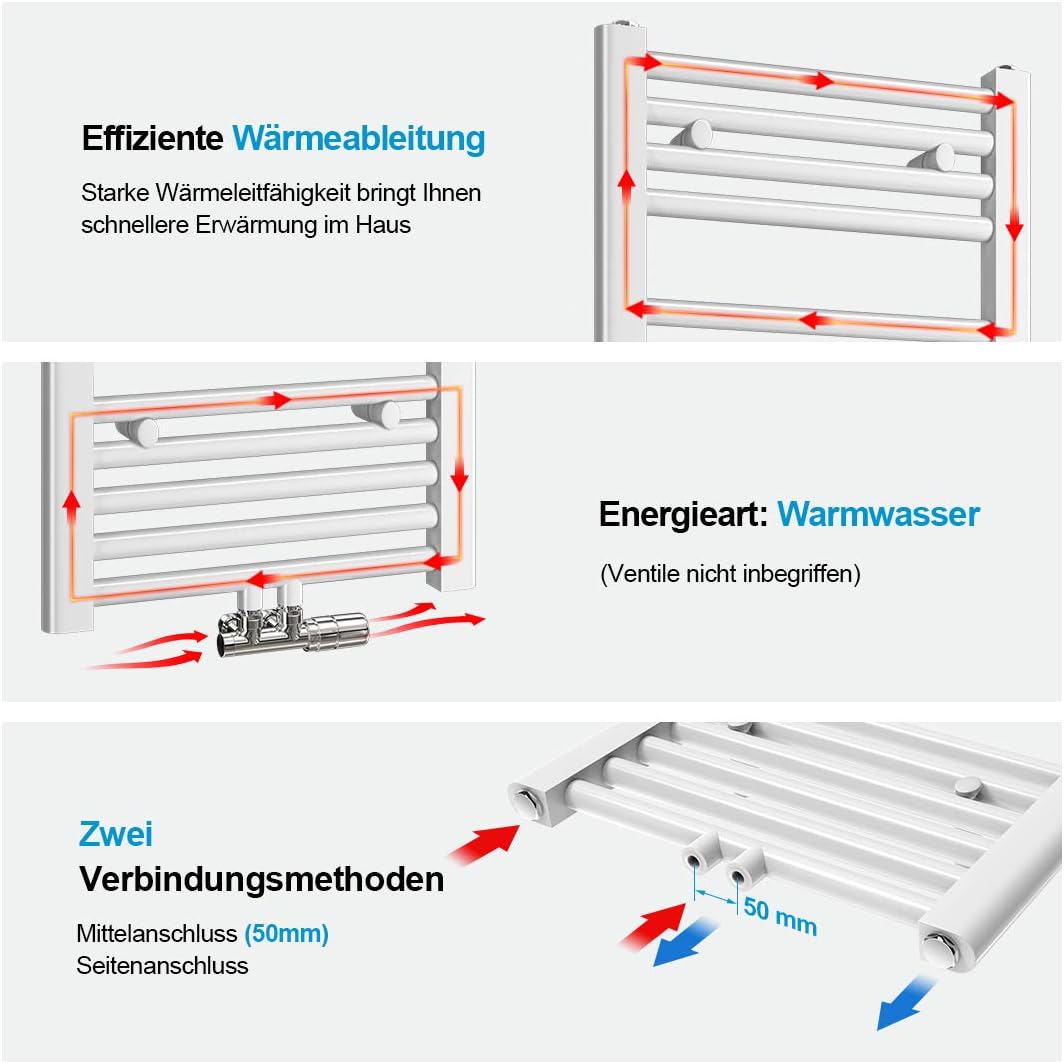 Effiziente Wärmeableitung

Starke Wärmeleitfähigkeit bringt Ihnen schnellere Erwärmung im Haus

Energieart: Warmwasser

(Ventile nicht inbegriffen)

Zwei Verbindungsmethoden

Mittelanschluss (50mm)
Seitenanschluss

50 mm