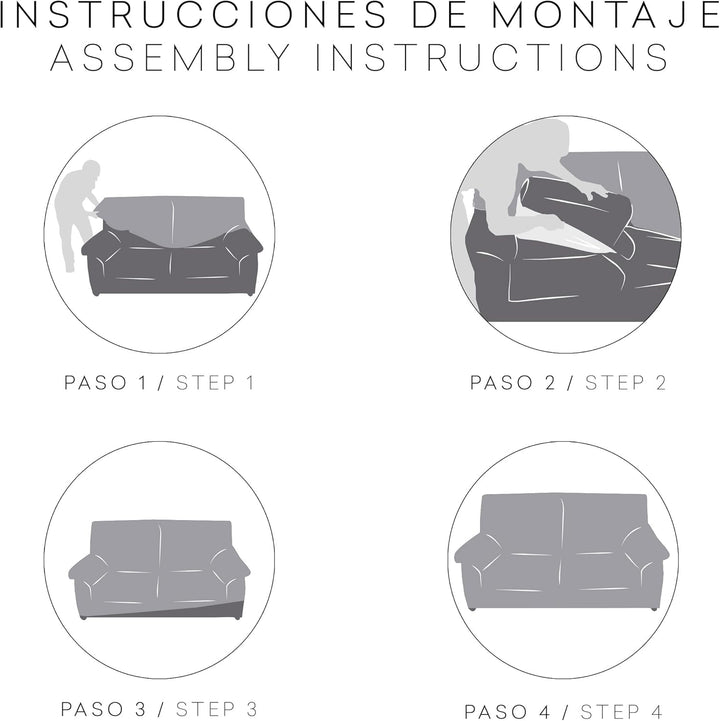 INSTRUCCIONES DE MONTAJE
ASSEMBLY INSTRUCTIONS

PASO 1 / STEP 1

PASO 2 / STEP 2

PASO 3 / STEP 3

PASO 4 / STEP 4