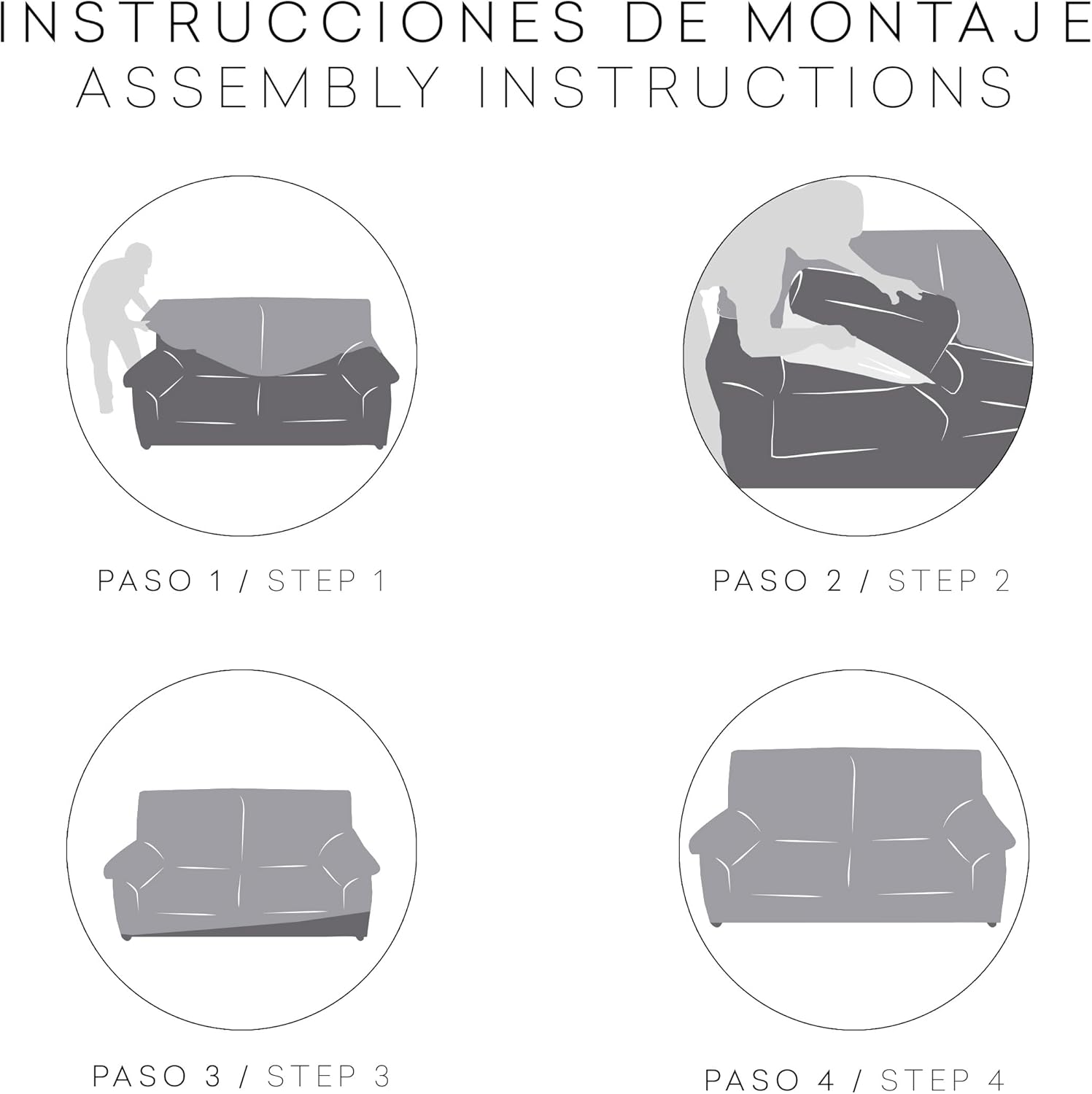 INSTRUCCIONES DE MONTAJE
ASSEMBLY INSTRUCTIONS

PASO 1 / STEP 1

PASO 2 / STEP 2

PASO 3 / STEP 3

PASO 4 / STEP 4