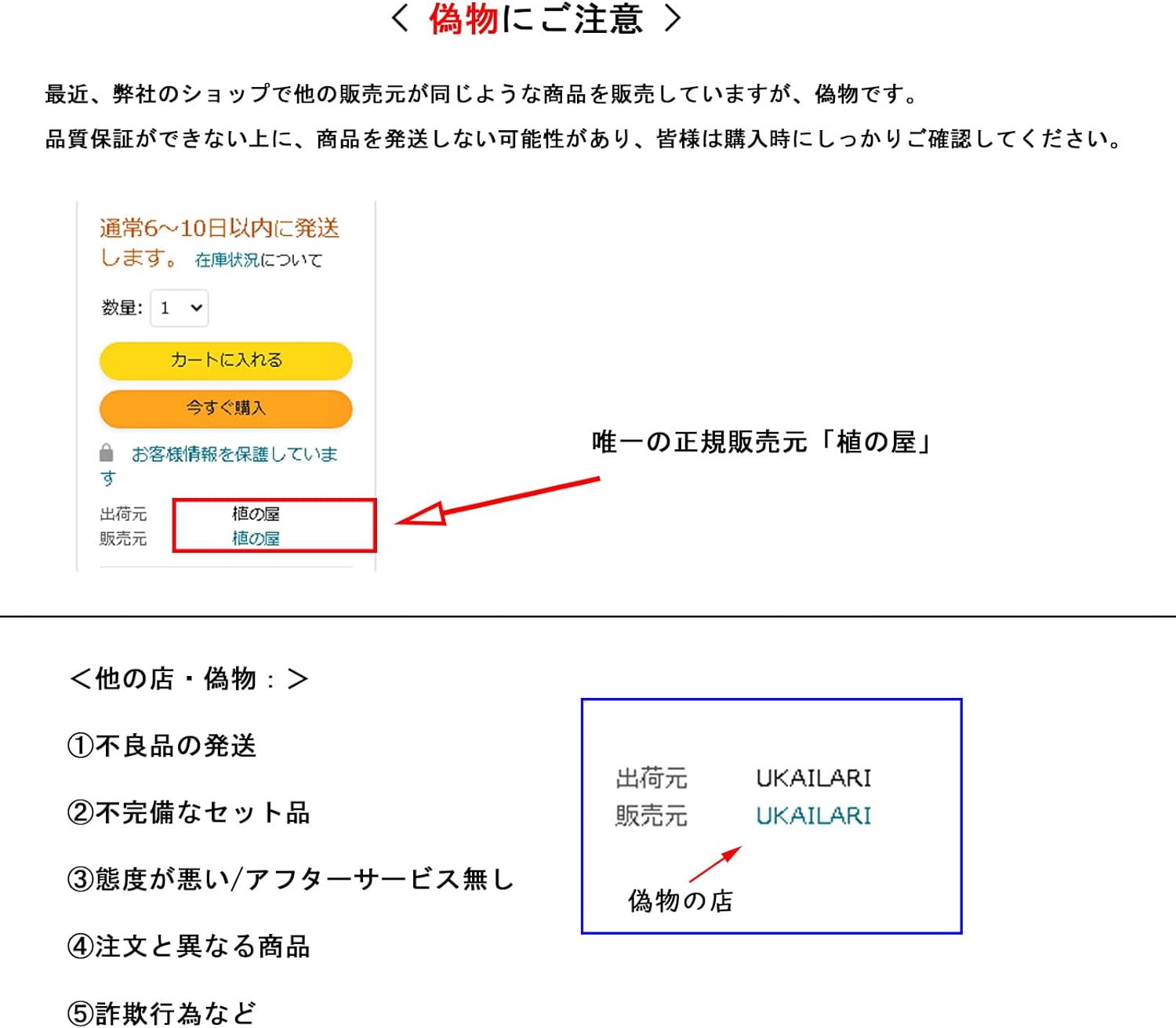 < 偽物にご注意 >

最近、弊社のショップで他の販売元が同じような商品を販売していますが、偽物です。

品質保証ができない上に、商品を発送しない可能性があり、皆様は購入時にしっかりご確認してください。

通常6~10日以内に発送します。 在庫状況について

数量: 1

カートに入れる

今すぐ購入

お客様情報を保護しています

出荷元 植の屋
販売元 植の屋

唯一の正規販売元「植の屋」

<他の店・偽物:>

①不良品の発送

②不完備なセット品

③態度が悪い/アフターサービス無し

④注文と異なる商品

⑤詐欺行為など

出荷元 UKAILARI
販売元 UKAILARI

偽物の店