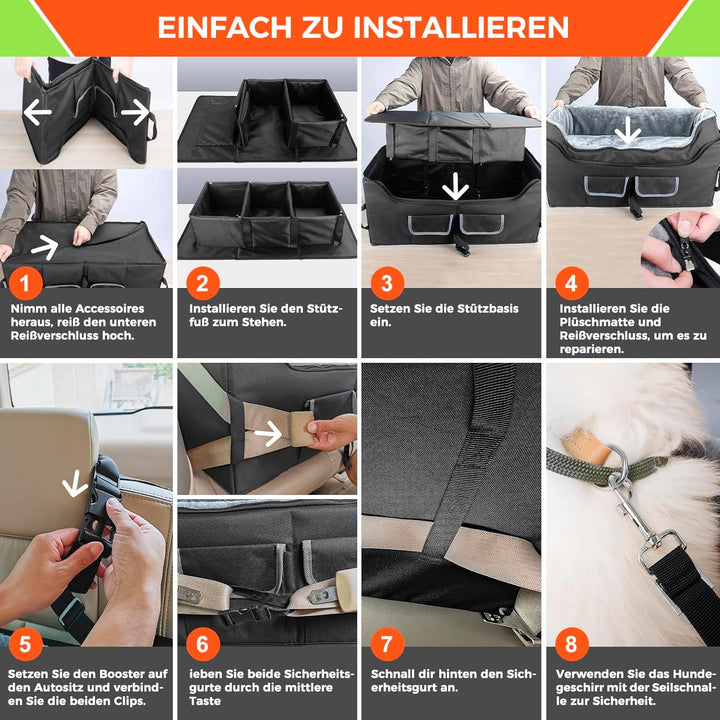 EINFACH ZU INSTALLIEREN

1
Nimm alle Accessoires heraus, reiß den unteren Reißverschluss hoch.

2
Installieren Sie den Stützfuß zum Stehen.

3
Setzen Sie die Stützbasis ein.

4
Installieren Sie die Plüschmatte und Reißverschluss, um es zu reparieren.

5
Setzen Sie den Booster auf den Autositz und verbinden Sie die beiden Clips.

6
ieben Sie beide Sicherheitsgurte durch die mittlere Taste

7
Schnall dir hinten den Sicherheitsgurt an.

8
Verwenden Sie das Hundegeschirr mit der Seilschnalle zur Sicherheit.