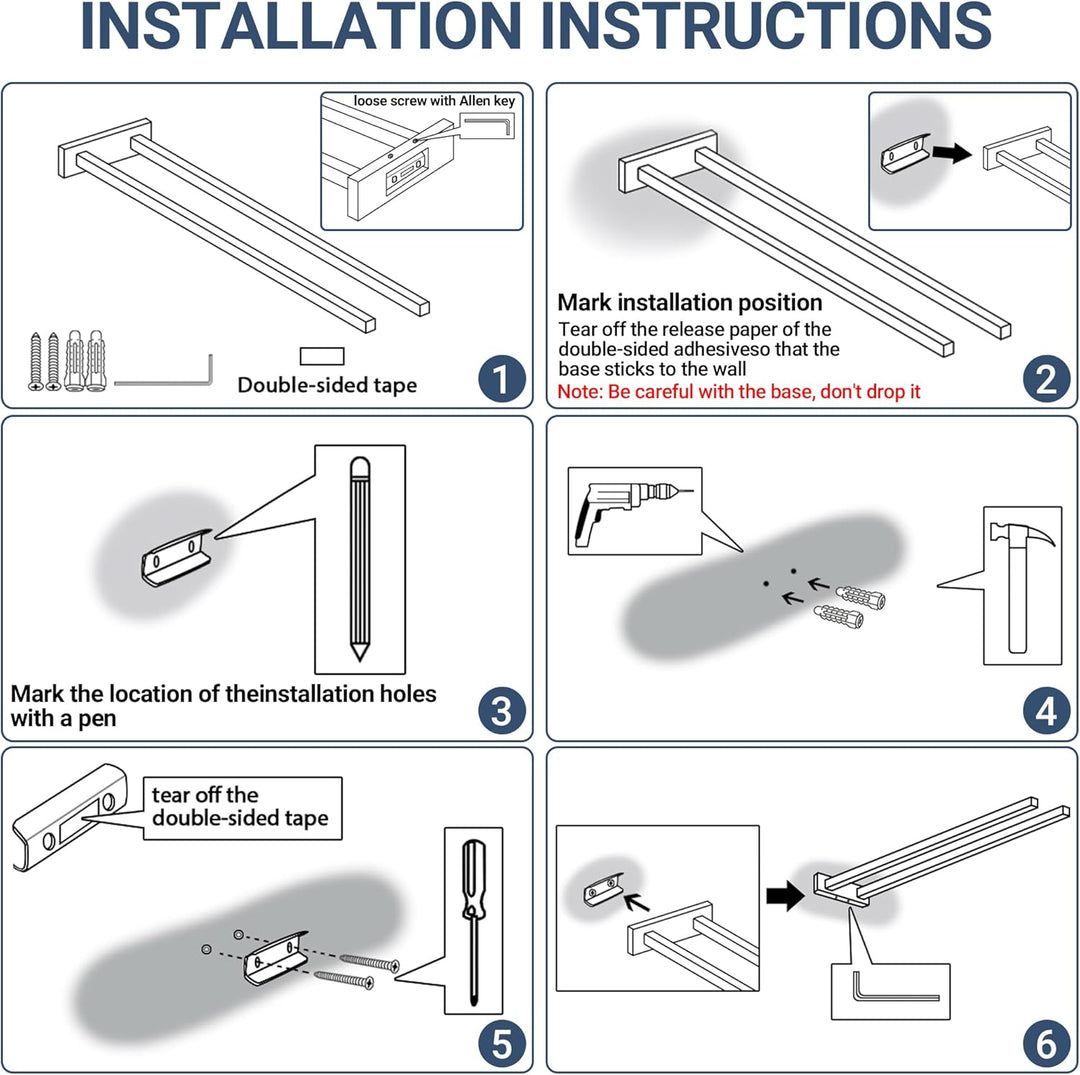 INSTALLATION INSTRUCTIONS

loose screw with Allen key

Double-sided tape

1

Mark installation position

Tear off the release paper of the double-sided adhesiveso that the base sticks to the wall

Note: Be careful with the base, don't drop it

2

Mark the location of theinstallation holes with a pen

3

4

tear off the double-sided tape

5

6