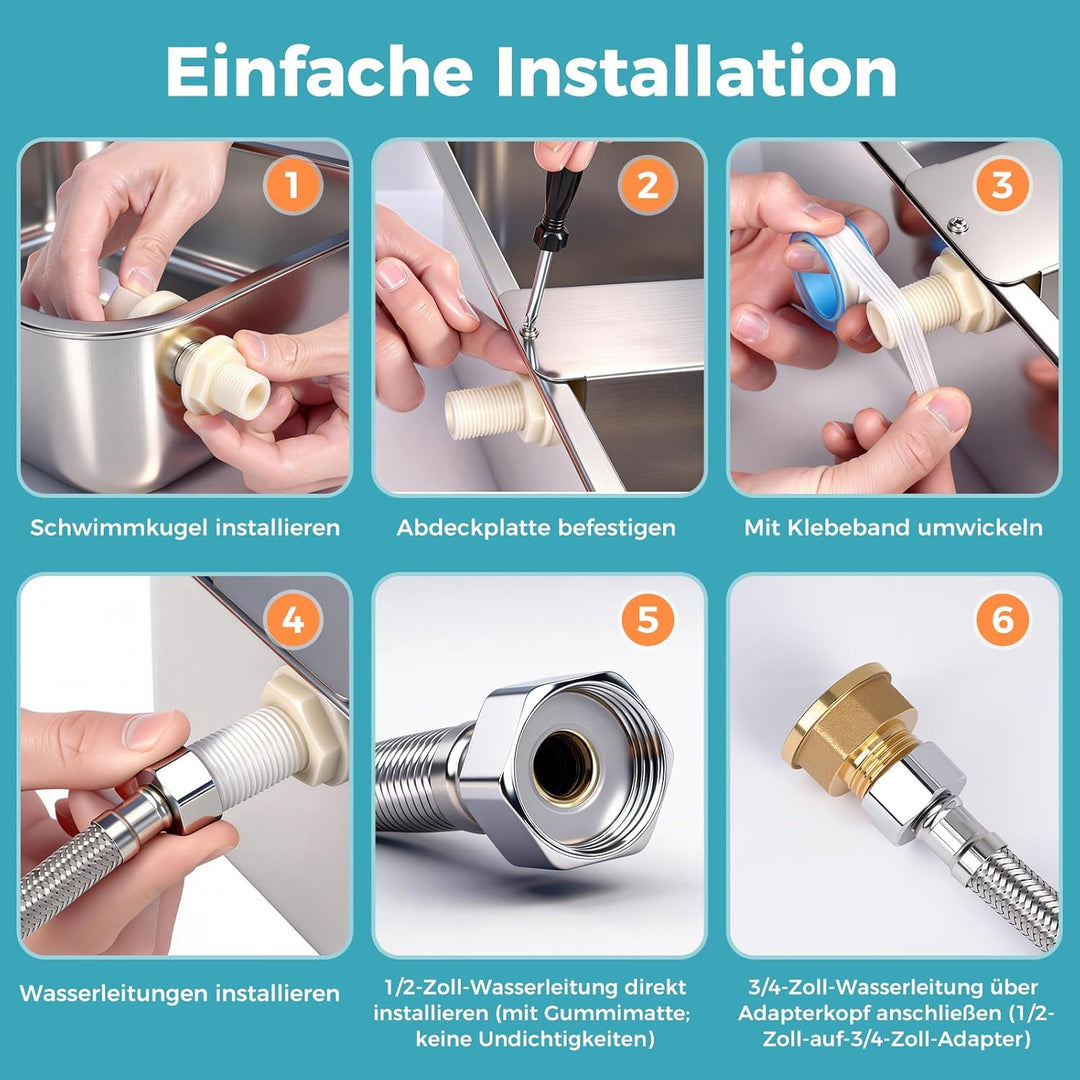 Einfache Installation

1

Schwimmkugel installieren

2

Abdeckplatte befestigen

3

Mit Klebeband umwickeln

4

Wasserleitungen installieren

5

1/2-Zoll-Wasserleitung direkt installieren (mit Gummimatte; keine Undichtigkeiten)

6

3/4-Zoll-Wasserleitung über Adapterkopf anschließen (1/2-Zoll-auf-3/4-Zoll-Adapter)